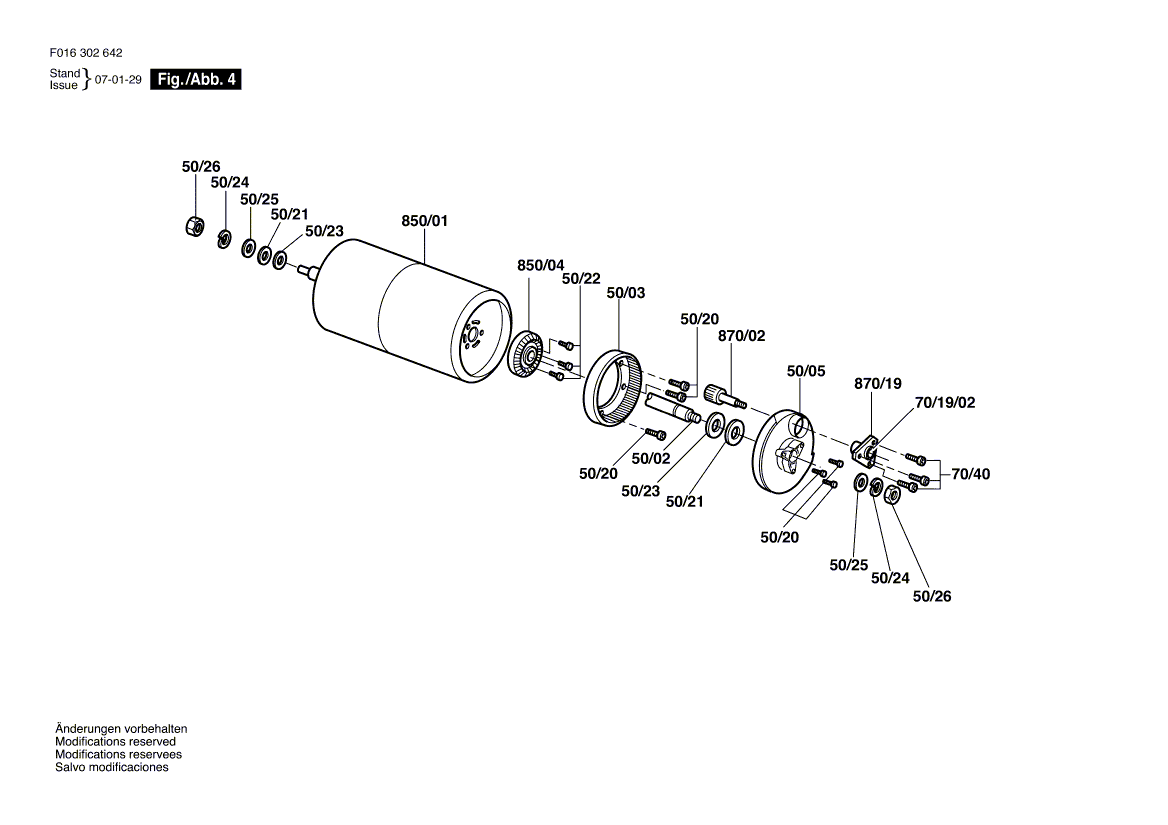 F016 302 642

Stand
Issue } 07-01-29 Fig./Abb. 4

50/26
50/24
50/25
50/21
50/23
850/01
850/04
50/22
50/03
50/20
870/02
50/05
870/19
70/19/02
70/40
50/20
50/02
50/23
50/21
50/20
50/25
50/24
50/26

Änderungen vorbehalten
Modifications reserved
Modifications reservees
Salvo modificaciones