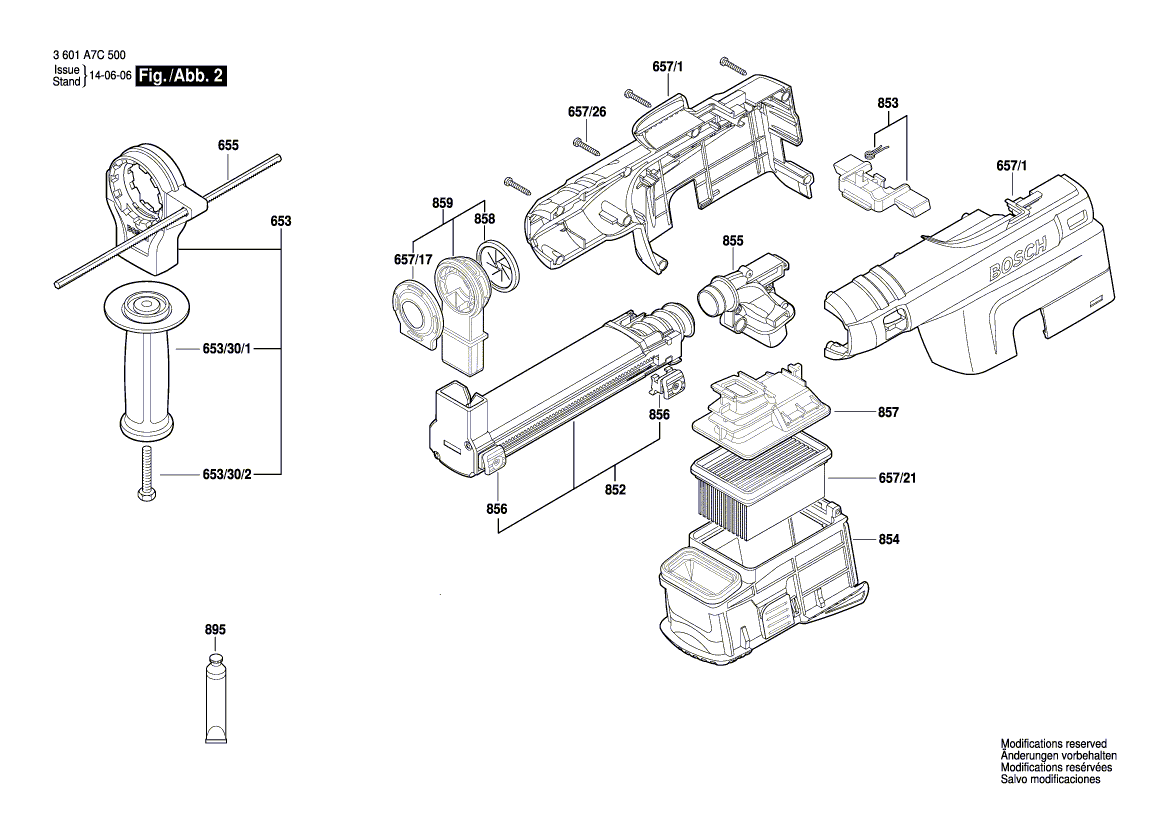 3 601 A7C 500
Issue Stand } 14-06-06 Fig./Abb. 2

655
653
653/30/1
653/30/2
895

657/1
657/26
859
858
657/17
855
853
657/1
BOSCH
856
856
852
857
657/21
854

Modifications reserved
Änderungen vorbehalten
Modifications resérvées
Salvo modificaciones