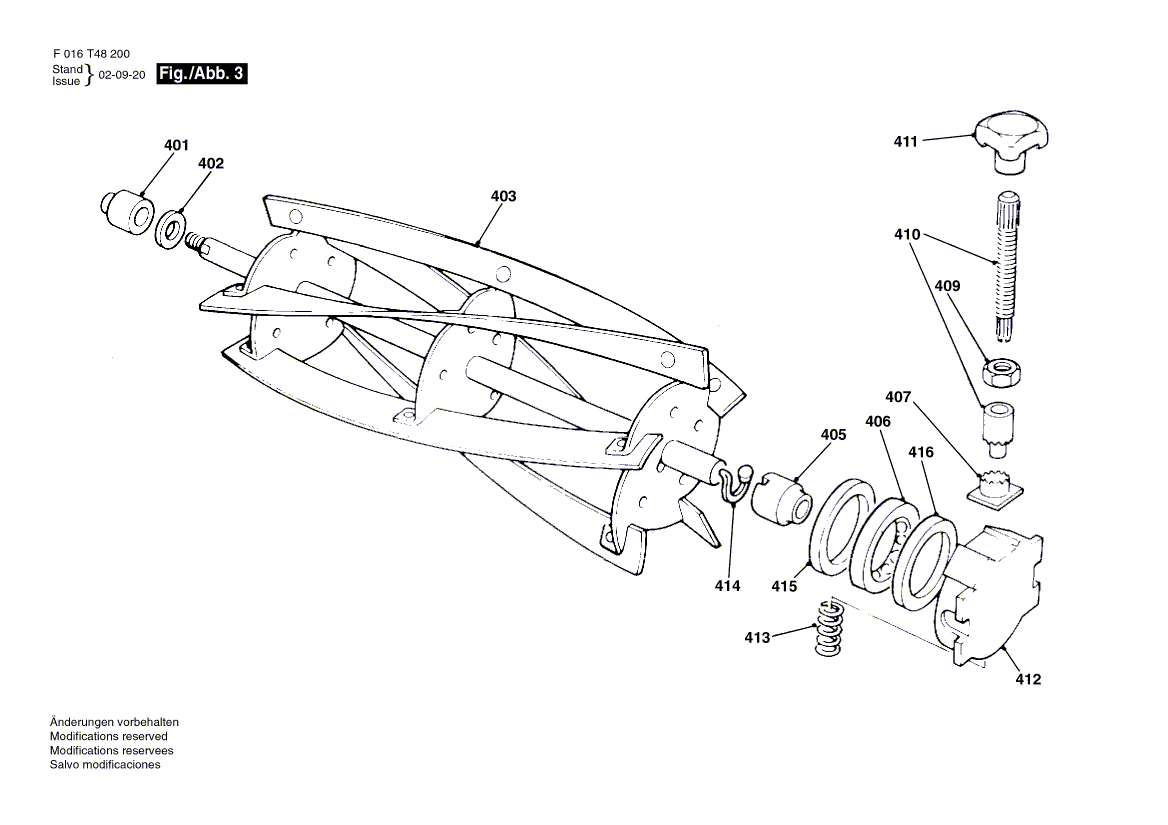 F 016 T48 200
Stand
Issue } 02-09-20 Fig./Abb. 3

401
402
403
411
410
409
407
405
406
416
414
415
413
412

Änderungen vorbehalten
Modifications reserved
Modifications reservees
Salvo modificaciones