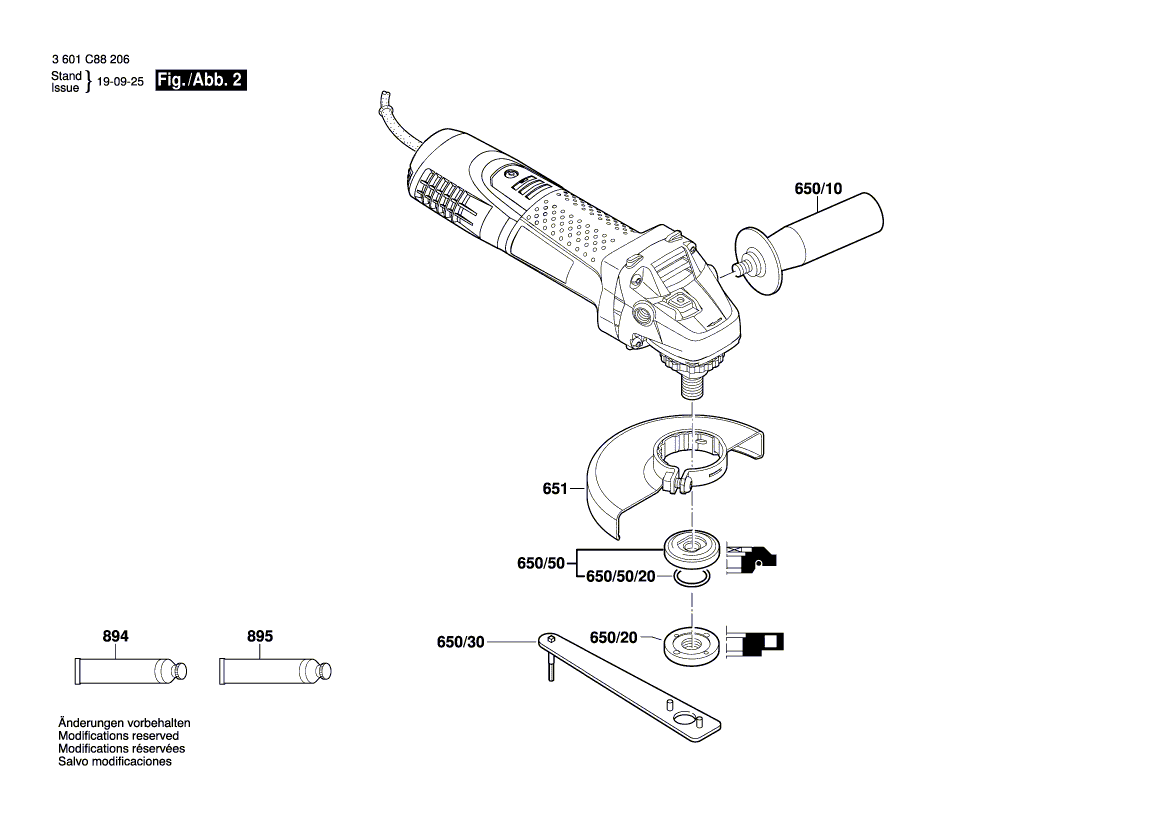 3 601 C88 206
Stand
Issue } 19-09-25 Fig./Abb. 2

650/10

651

650/50
650/50/20

650/30
650/20

894
895

Änderungen vorbehalten
Modifications reserved
Modifications réservées
Salvo modificaciones