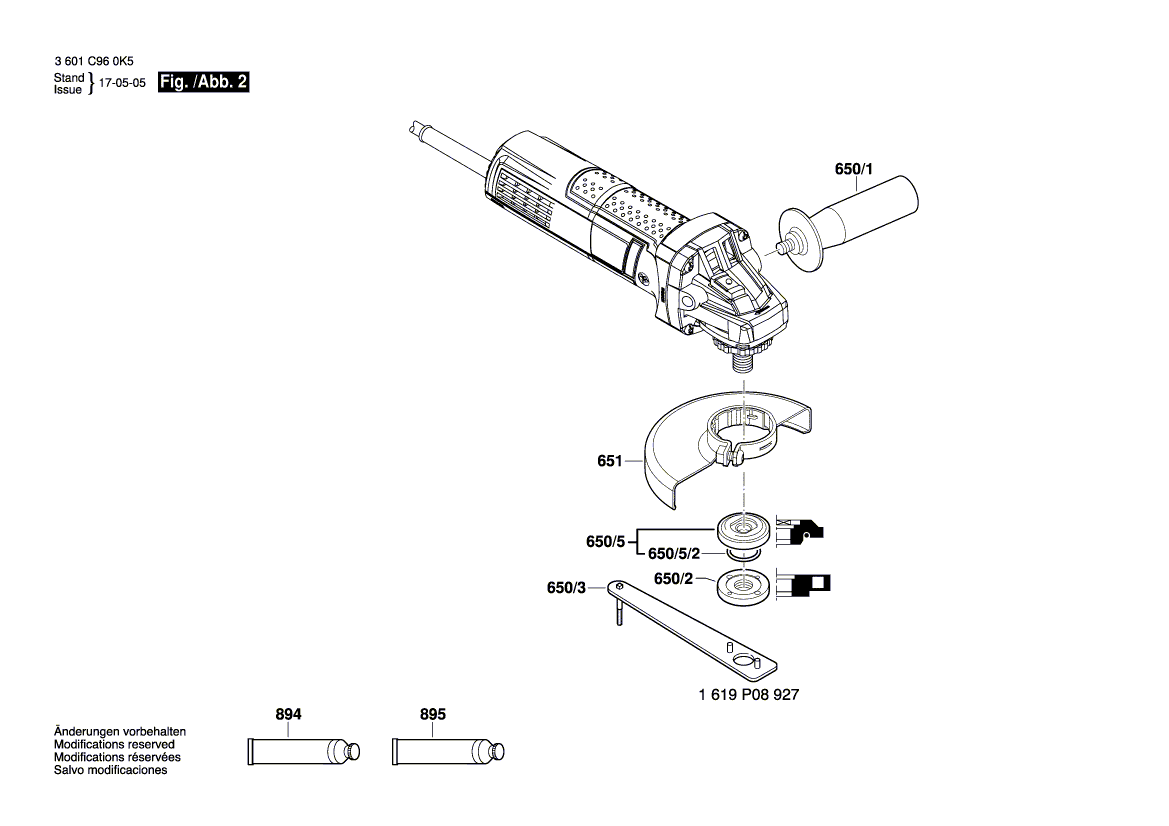 3 601 C96 0K5
Stand
Issue } 17-05-05 Fig. /Abb. 2

650/1

651

650/5
650/5/2
650/2
650/3

1 619 P08 927

894
895

Änderungen vorbehalten
Modifications reserved
Modifications réservées
Salvo modificaciones