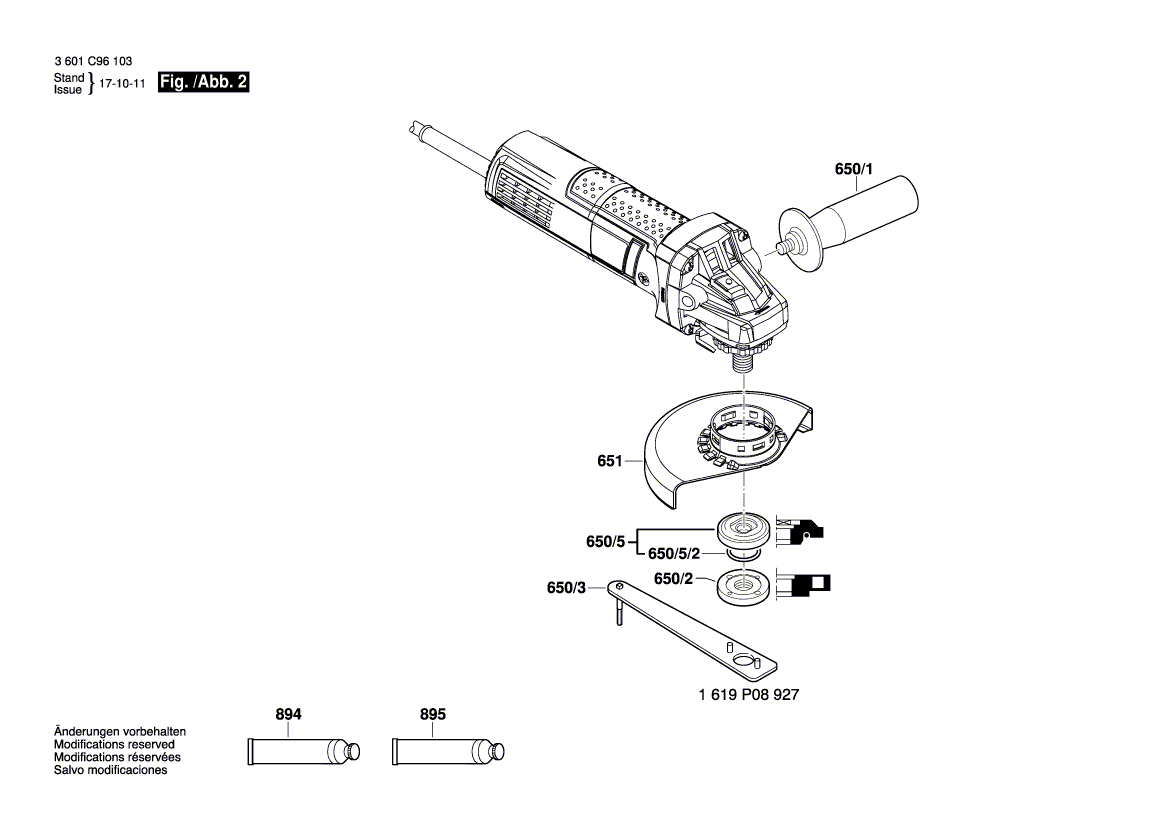 3 601 C96 103
Stand
Issue } 17-10-11 Fig. /Abb. 2

650/1

651

650/5
650/5/2
650/2
650/3

1 619 P08 927

894
895

Änderungen vorbehalten
Modifications reserved
Modifications réservées
Salvo modificaciones