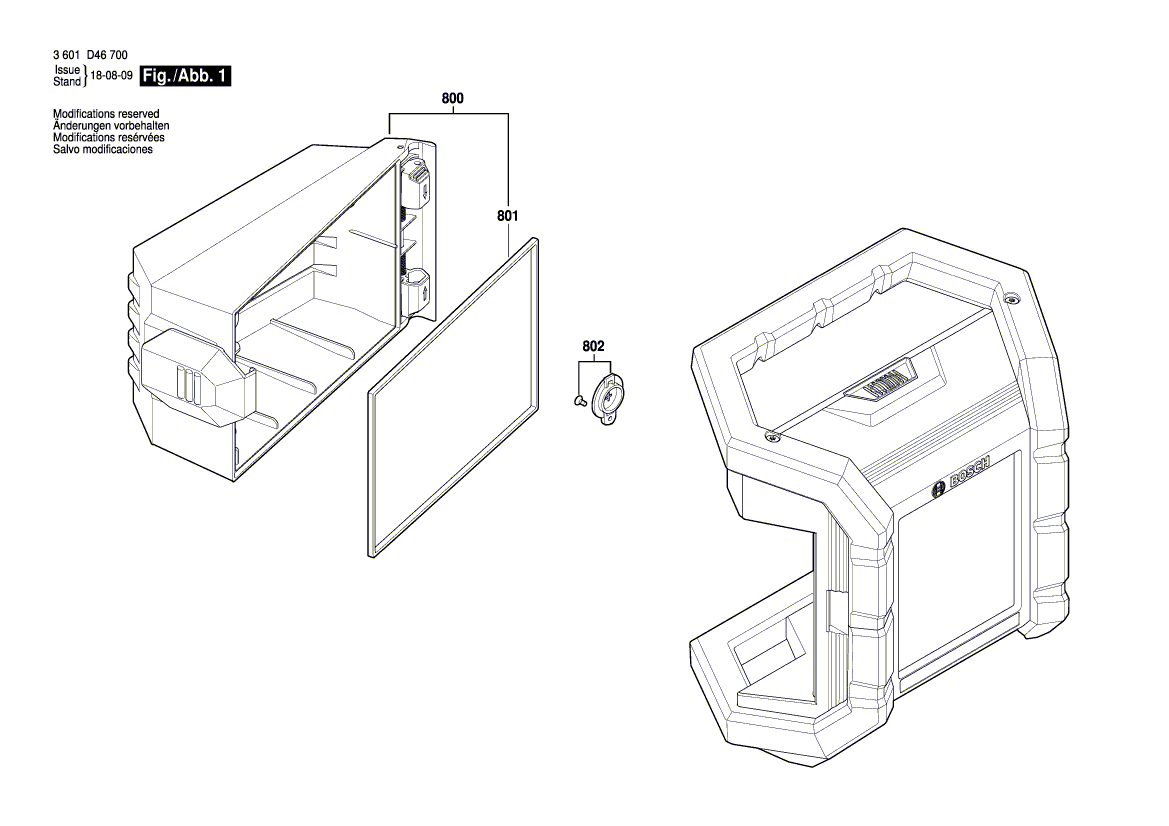 3 601 D46 700
Issue Stand } 18-08-09 Fig./Abb. 1

Modifications reserved
Änderungen vorbehalten
Modifications resérvées
Salvo modificaciones

800

801

802

BOSCH