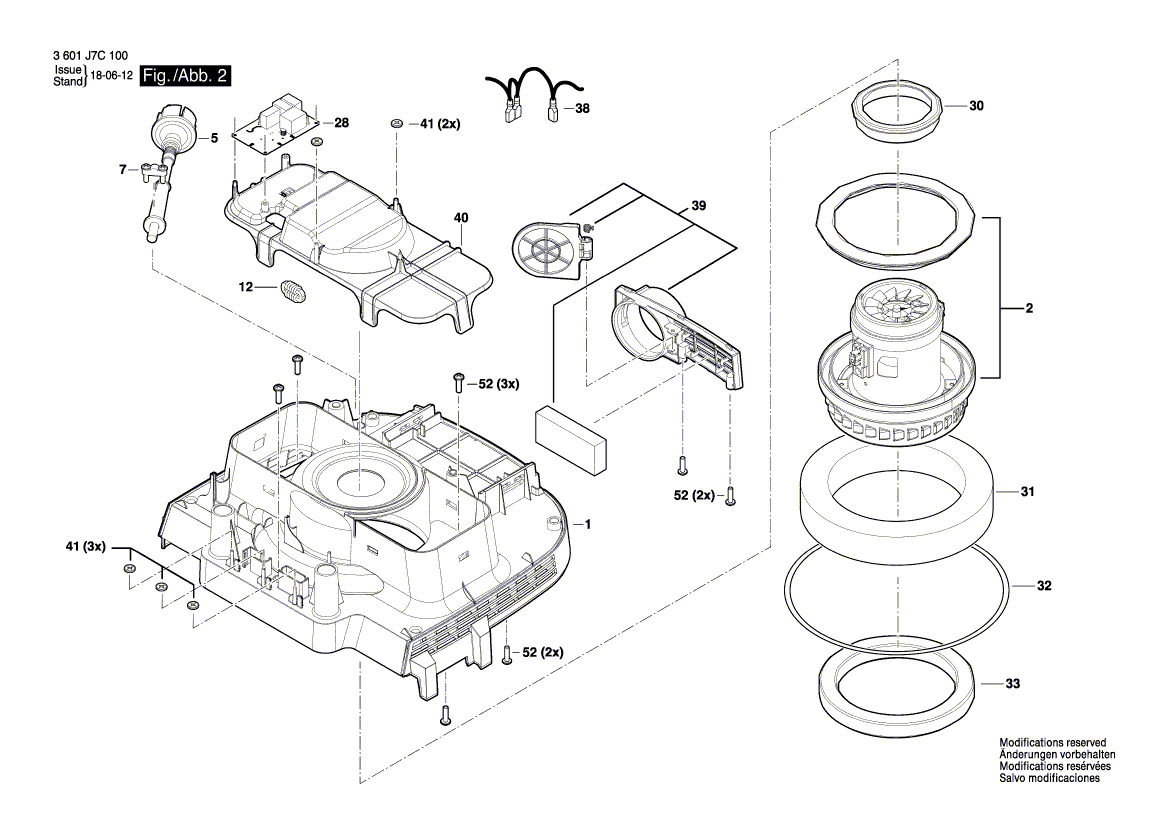 3 601 J7C 100
Issue
Stand 18-06-12 Fig./Abb. 2

5
7
28
41 (2x)
38
30
40
39
12
2
52 (3x)
52 (2x)
1
31
41 (3x)
32
52 (2x)
33

Modifications reserved
Änderungen vorbehalten
Modifications resérvées
Salvo modificaciones