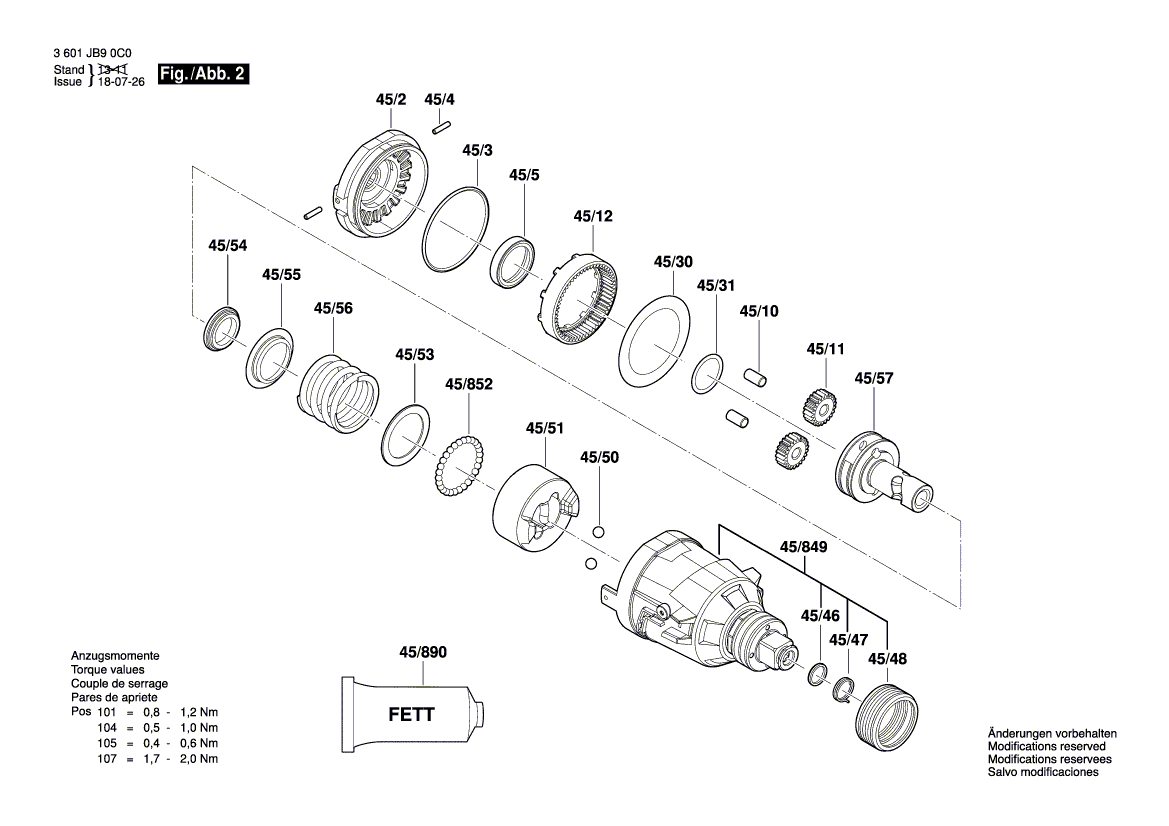 3 601 JB9 0C0
Stand } 13-11
Issue } 18-07-26
Fig./Abb. 2

45/2
45/4
45/3
45/5
45/12
45/30
45/31
45/10
45/11
45/57
45/54
45/55
45/56
45/53
45/852
45/51
45/50
45/849
45/46
45/47
45/48

45/890
FETT

Anzugsmomente
Torque values
Couple de serrage
Pares de apriete
Pos 101 = 0,8 - 1,2 Nm
104 = 0,5 - 1,0 Nm
105 = 0,4 - 0,6 Nm
107 = 1,7 - 2,0 Nm

Änderungen vorbehalten
Modifications reserved
Modifications reservees
Salvo modificaciones