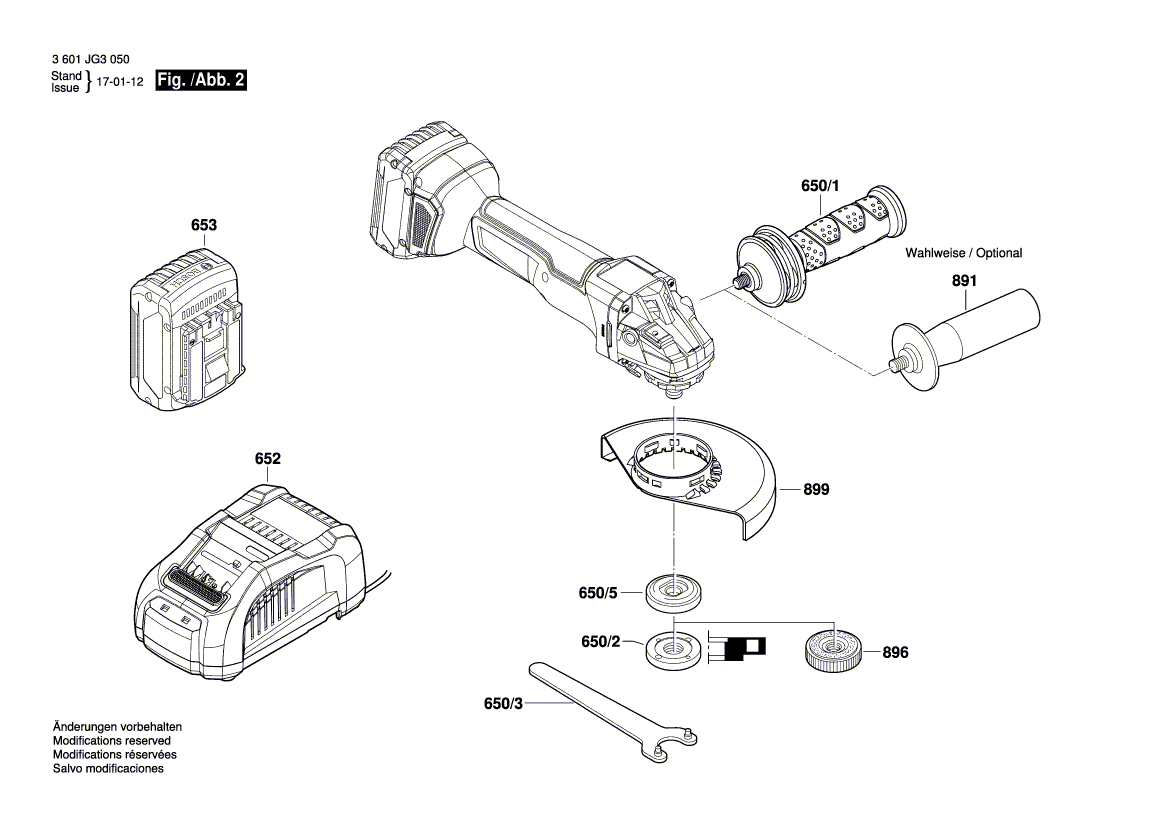 3 601 JG3 050
Stand
Issue } 17-01-12 Fig. /Abb. 2

653

650/1

Wahlweise / Optional

891

652

899

650/5

650/2

896

650/3

Änderungen vorbehalten
Modifications reserved
Modifications réservées
Salvo modificaciones