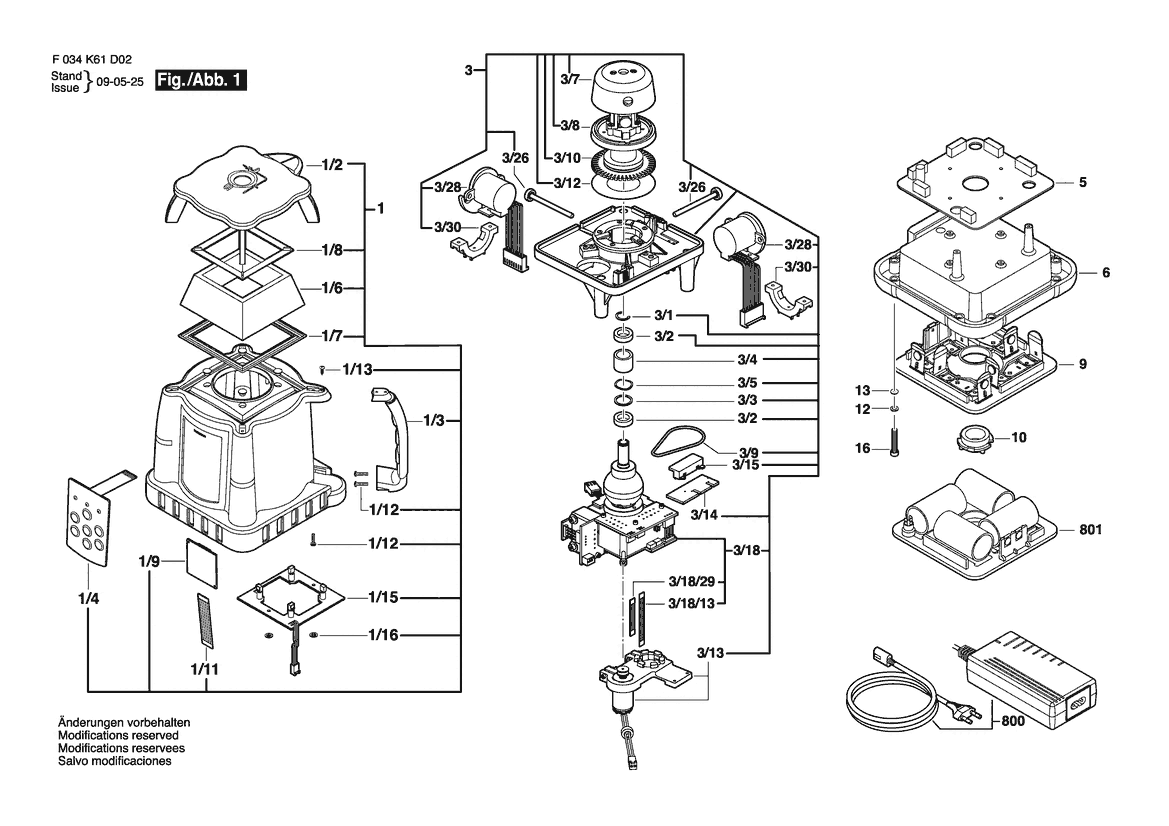 F 034 K61 D02
Stand
Issue } 09-05-25
Fig./Abb. 1

1/2
1
1/8
1/6
1/7
1/13
1/3
1/12
1/12
1/9
1/15
1/16
1/4
1/11

3
3/7
3/8
3/10
3/12
3/26
3/28
3/30
3/26
3/28
3/30
3/1
3/2
3/4
3/5
3/3
3/2
3/9
3/15
3/14
3/18
3/18/29
3/18/13
3/13

5
6
9
13
12
16
10
801
800

Änderungen vorbehalten
Modifications reserved
Modifications reservees
Salvo modificaciones