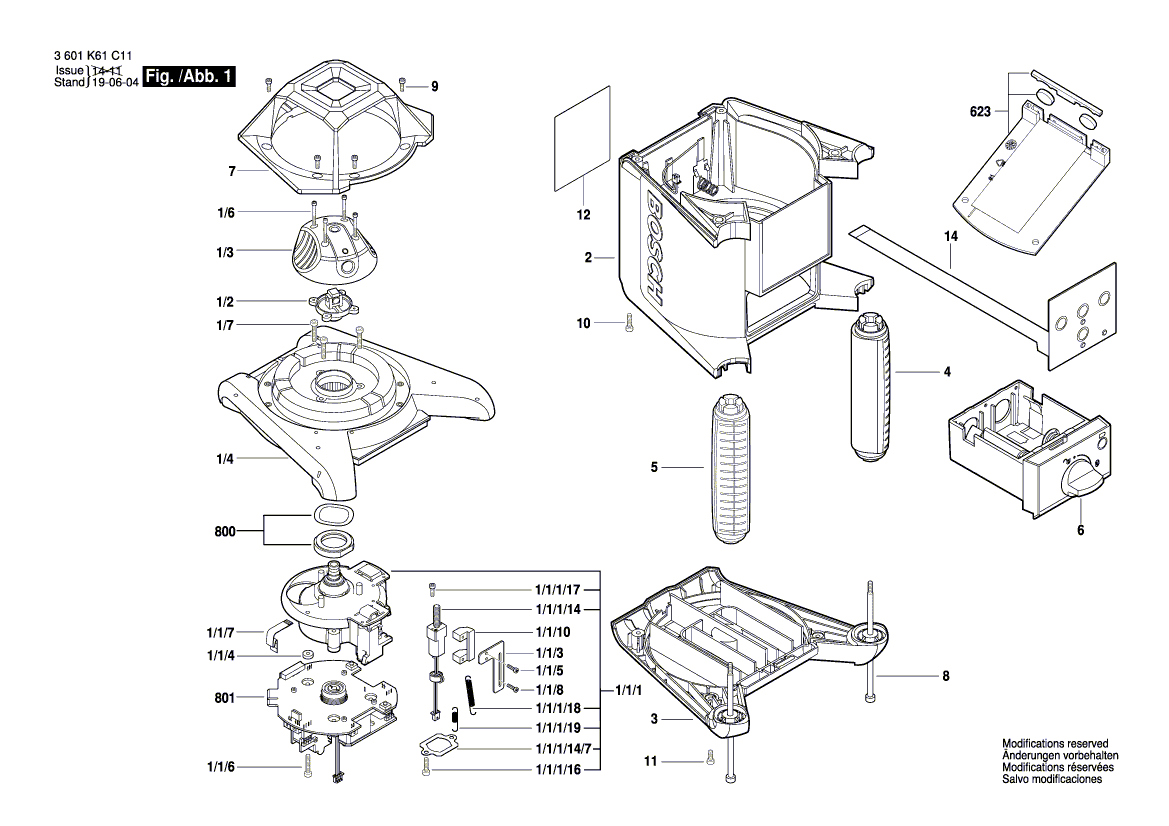 3 601 K61 C11
Issue 14-11
Stand 19-06-04
Fig. /Abb. 1

9
7
1/6
1/3
1/2
1/7
1/4
800
1/1/7
1/1/4
801
1/1/6

1/1/1/17
1/1/1/14
1/1/10
1/1/3
1/1/5
1/1/8
1/1/1/18
1/1/1/19
1/1/1/14/7
1/1/1/16
1/1/1

12
2
BOSCH
10
5
4
3
11
8
623
14
6

Modifications reserved
Änderungen vorbehalten
Modifications réservées
Salvo modificaciones