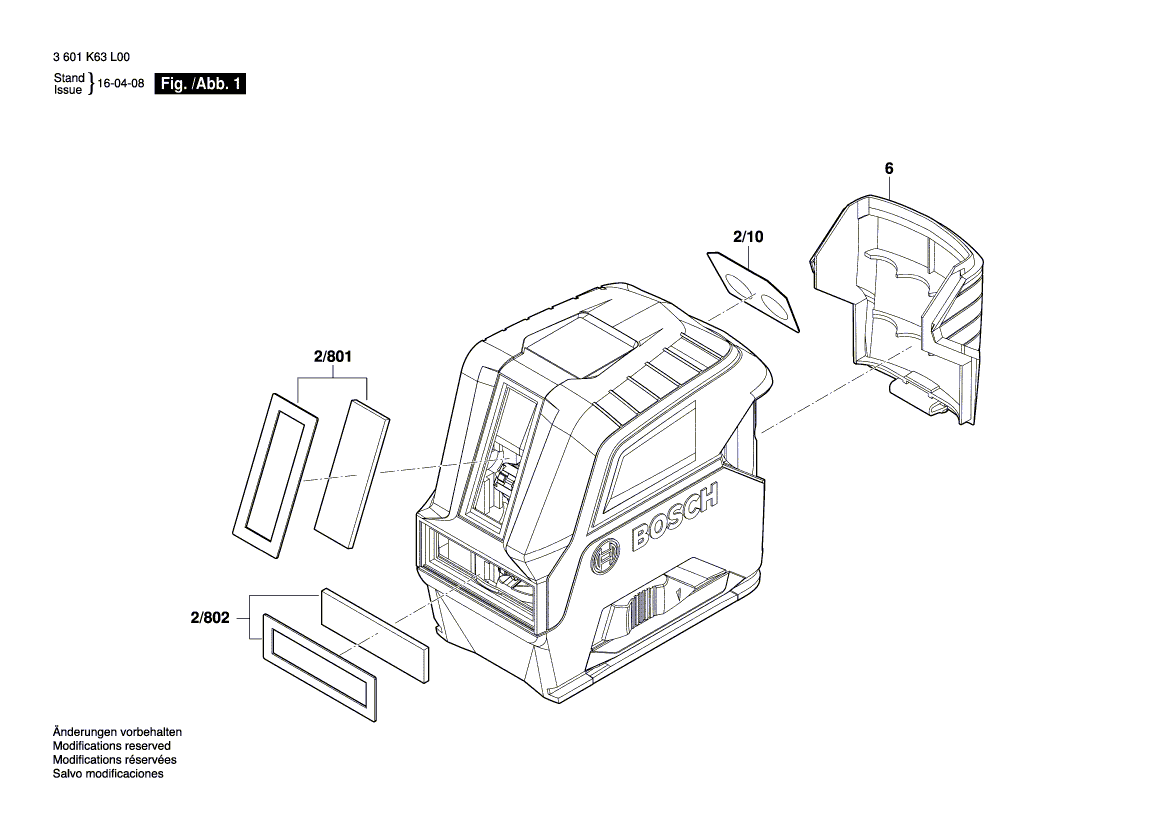 3 601 K63 L00

Stand
Issue } 16-04-08 Fig. /Abb. 1

6

2/10

2/801

BOSCH

2/802

Änderungen vorbehalten
Modifications reserved
Modifications réservées
Salvo modificaciones