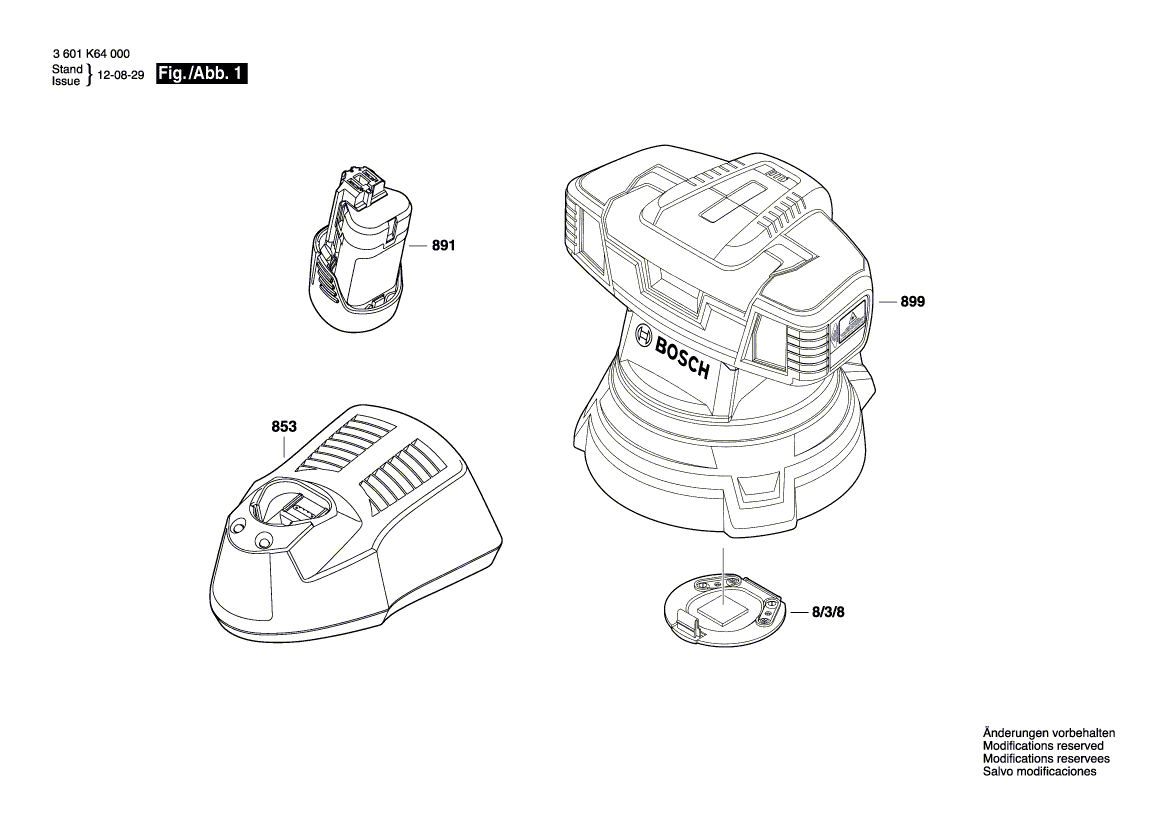 3 601 K64 000
Stand
Issue } 12-08-29 Fig./Abb. 1

891

899

BOSCH

853

8/3/8

Änderungen vorbehalten
Modifications reserved
Modifications reservees
Salvo modificaciones