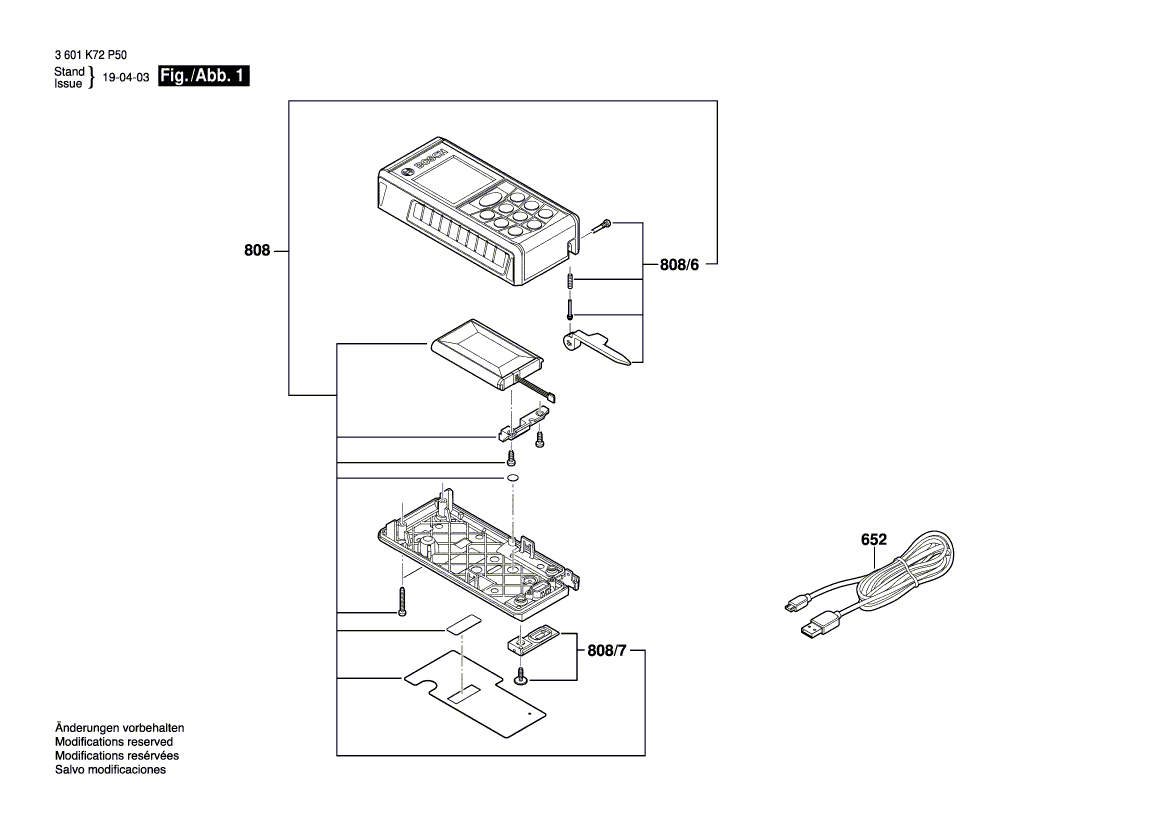 3 601 K72 P50
Stand
Issue } 19-04-03 Fig./Abb. 1

BOSCH

808

808/6

652

808/7

Änderungen vorbehalten
Modifications reserved
Modifications resérvées
Salvo modificaciones