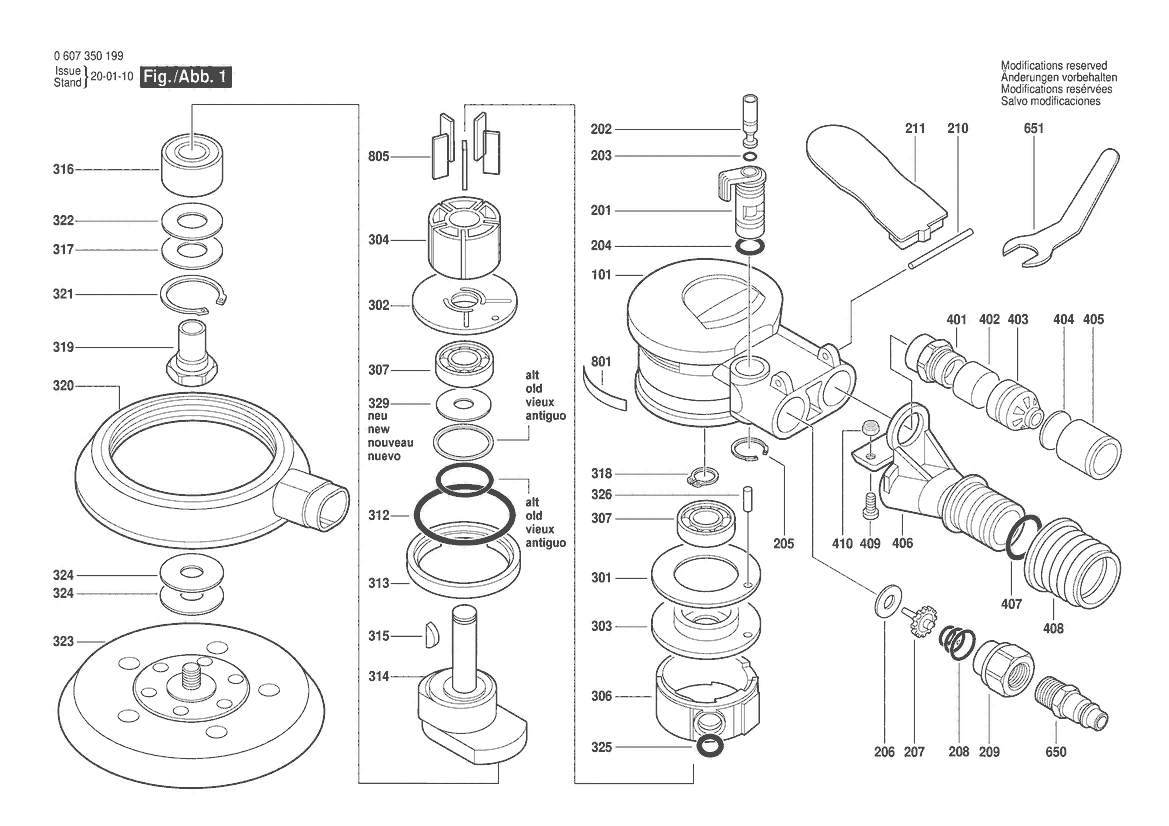 0 607 350 199
Issue Stand } 20-01-10 Fig./Abb. 1

Modifications reserved
Änderungen vorbehalten
Modifications resérvées
Salvo modificaciones

316
322
317
321
319
320
324
324
323

805
304
302
307
329
neu
new
nouveau
nuevo
alt
old
vieux
antiguo
312
alt
old
vieux
antiguo
313
315
314

202
203
201
204
101
801
318
326
307
301
303
306
325
205

211
210
651
401
402
403
404
405
410
409
406
407
408
206
207
208
209
650