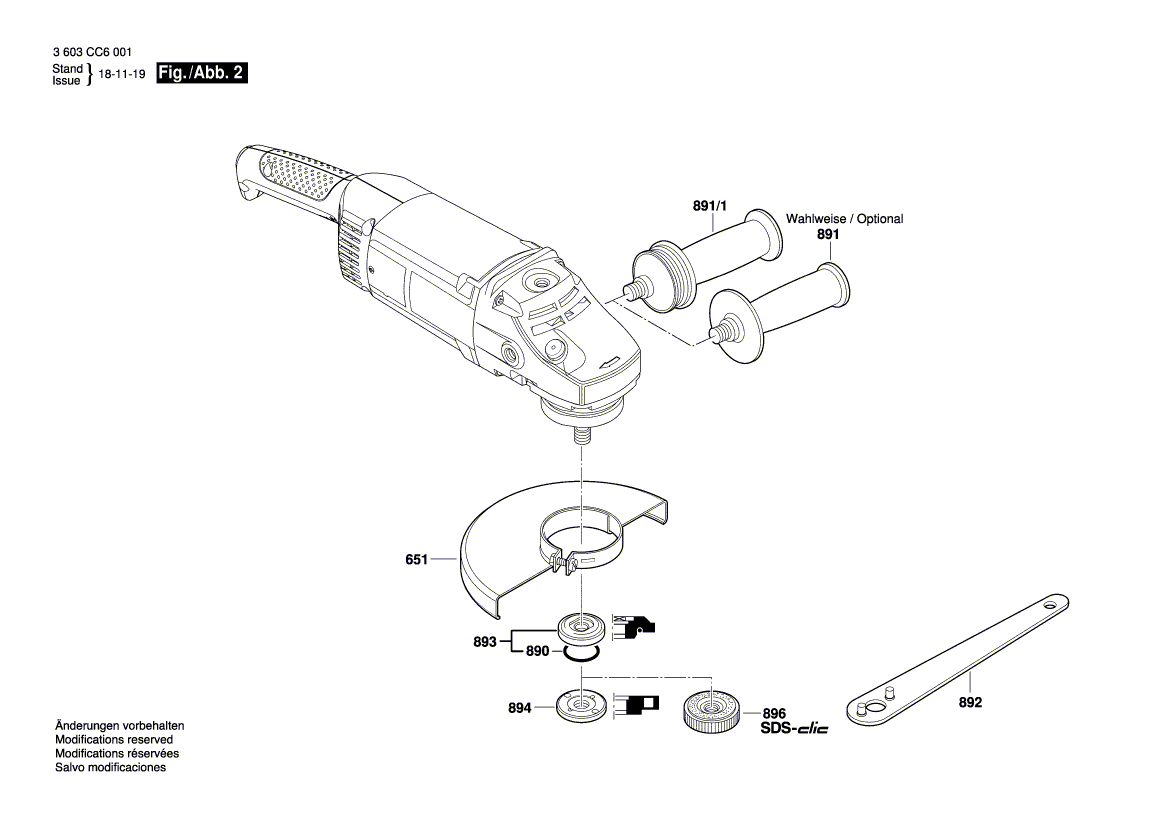 3 603 CC6 001
Stand
Issue } 18-11-19 Fig./Abb. 2

891/1
Wahlweise / Optional
891

651

893
890

894

896
SDS-clic

892

Änderungen vorbehalten
Modifications reserved
Modifications réservées
Salvo modificaciones