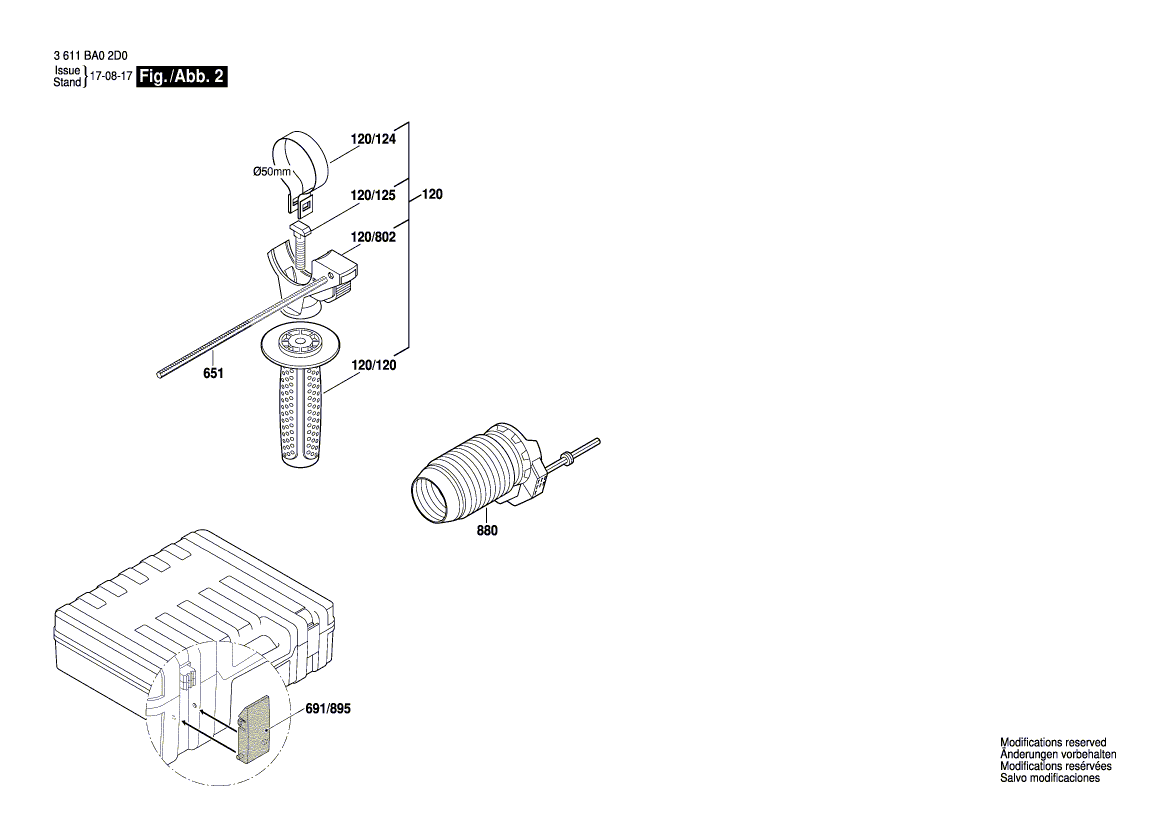 3 611 BA0 2D0
Issue
Stand } 17-08-17 Fig./Abb. 2

120/124
Ø50mm
120/125
120
120/802
651
120/120
880
691/895

Modifications reserved
Änderungen vorbehalten
Modifications resérvées
Salvo modificaciones