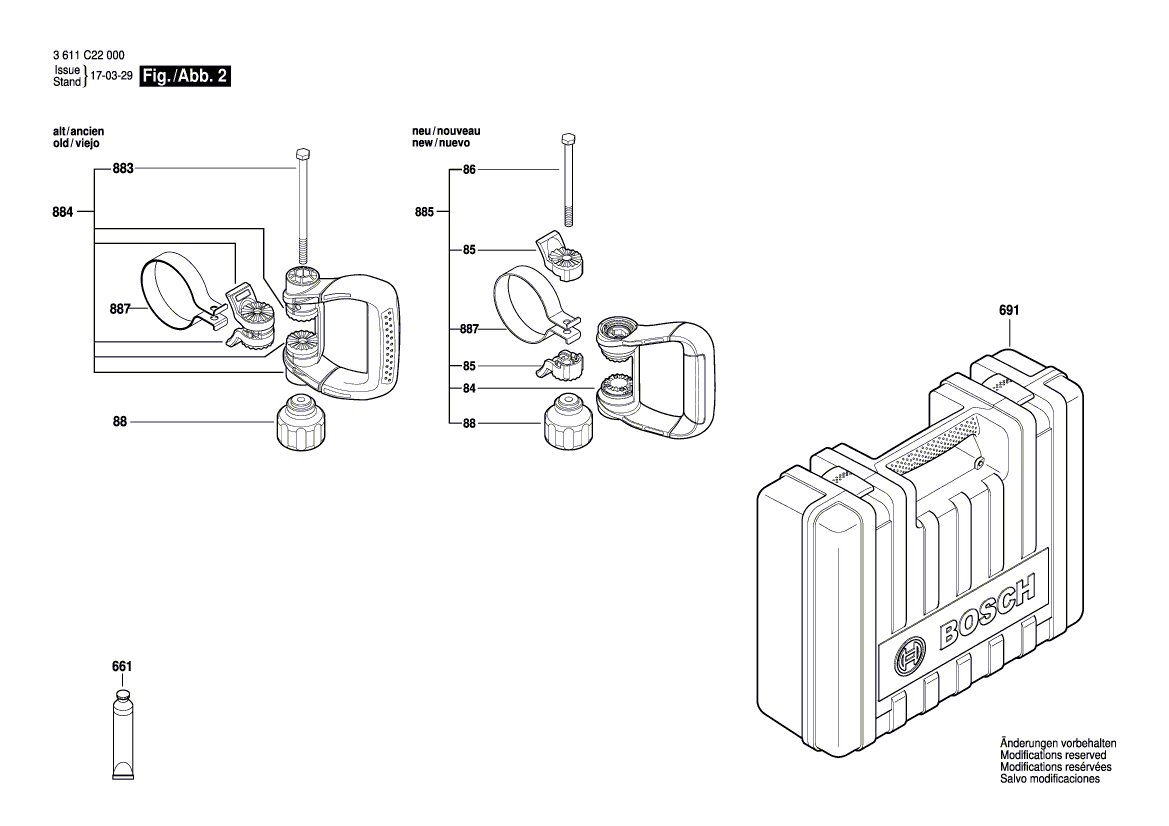 3 611 C22 000
Issue
Stand } 17-03-29 Fig./Abb. 2

alt/ancien
old/viejo

883
884
887
88

neu/nouveau
new/nuevo

86
885
85
887
85
84
88

691

BOSCH

661

Änderungen vorbehalten
Modifications reserved
Modifications resérvées
Salvo modificaciones