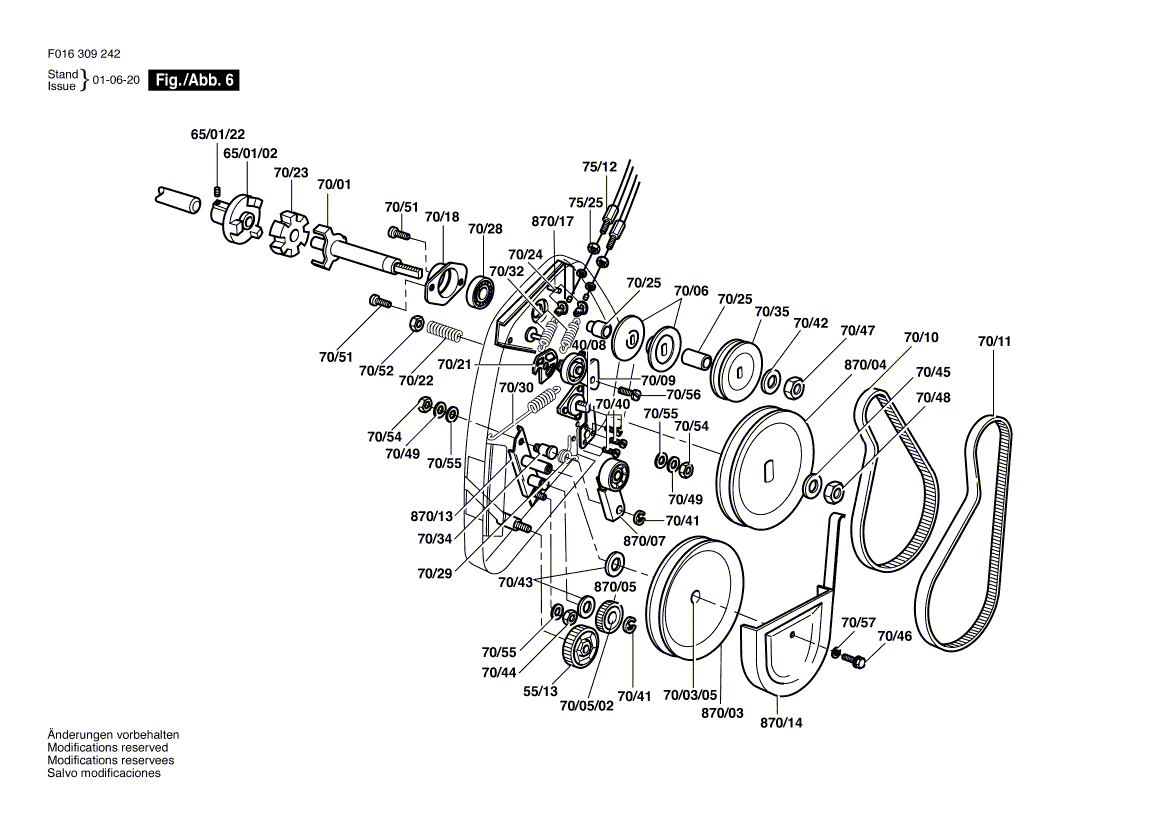 F016 309 242

Stand
Issue } 01-06-20 Fig./Abb. 6

65/01/22
65/01/02
70/23
70/01
70/51
70/18
70/28
870/17
75/12
75/25
70/24
70/32
70/25
70/06
70/25
70/35
70/42
70/47
70/10
70/11
70/51
70/52
70/22
70/21
40/08
70/09
70/56
870/04
70/45
70/48
70/30
70/40
70/55
70/54
70/54
70/49
70/55
70/49
870/13
70/34
70/41
870/07
70/29
70/43
870/05
70/55
70/44
55/13
70/05/02
70/41
70/03/05
870/03
870/14
70/57
70/46

Änderungen vorbehalten
Modifications reserved
Modifications reservees
Salvo modificaciones