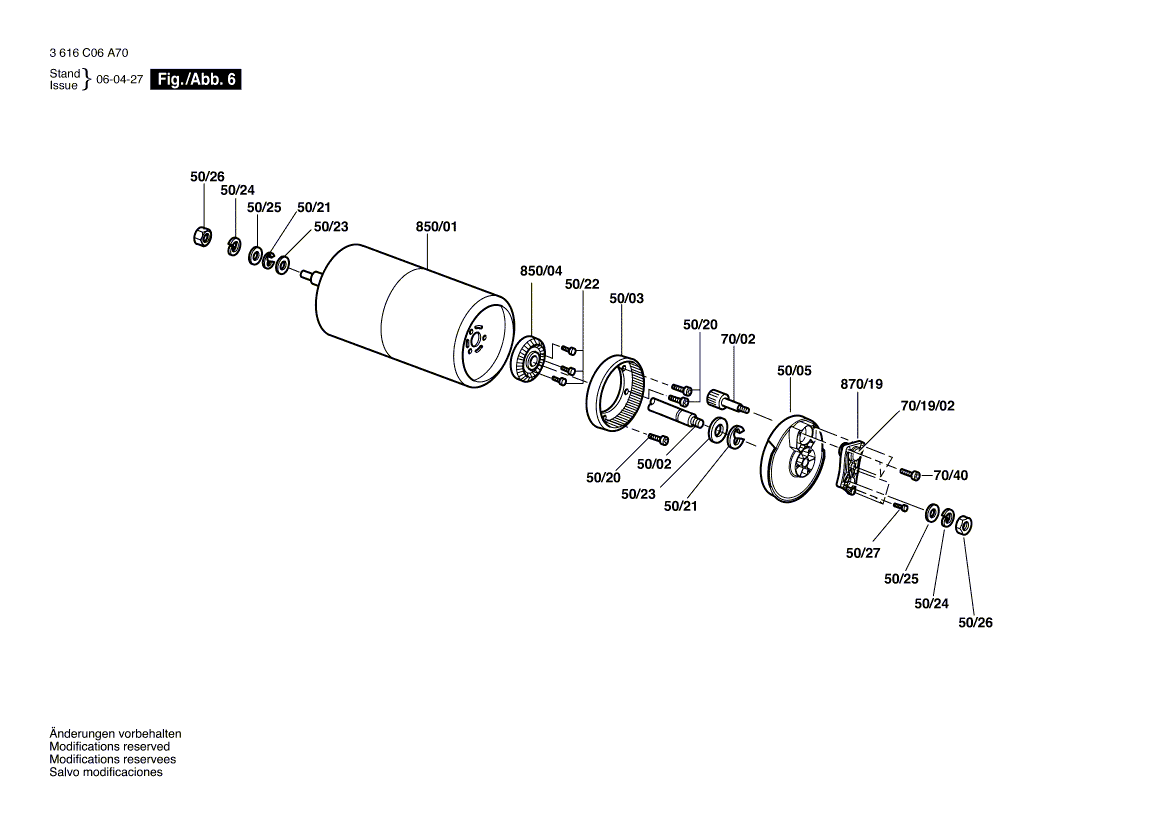 3 616 C06 A70

Stand
Issue } 06-04-27 Fig./Abb. 6

50/26
50/24
50/25
50/21
50/23
850/01
850/04
50/22
50/03
50/20
70/02
50/05
870/19
70/19/02
70/40
50/20
50/02
50/23
50/21
50/27
50/25
50/24
50/26

Änderungen vorbehalten
Modifications reserved
Modifications reservees
Salvo modificaciones