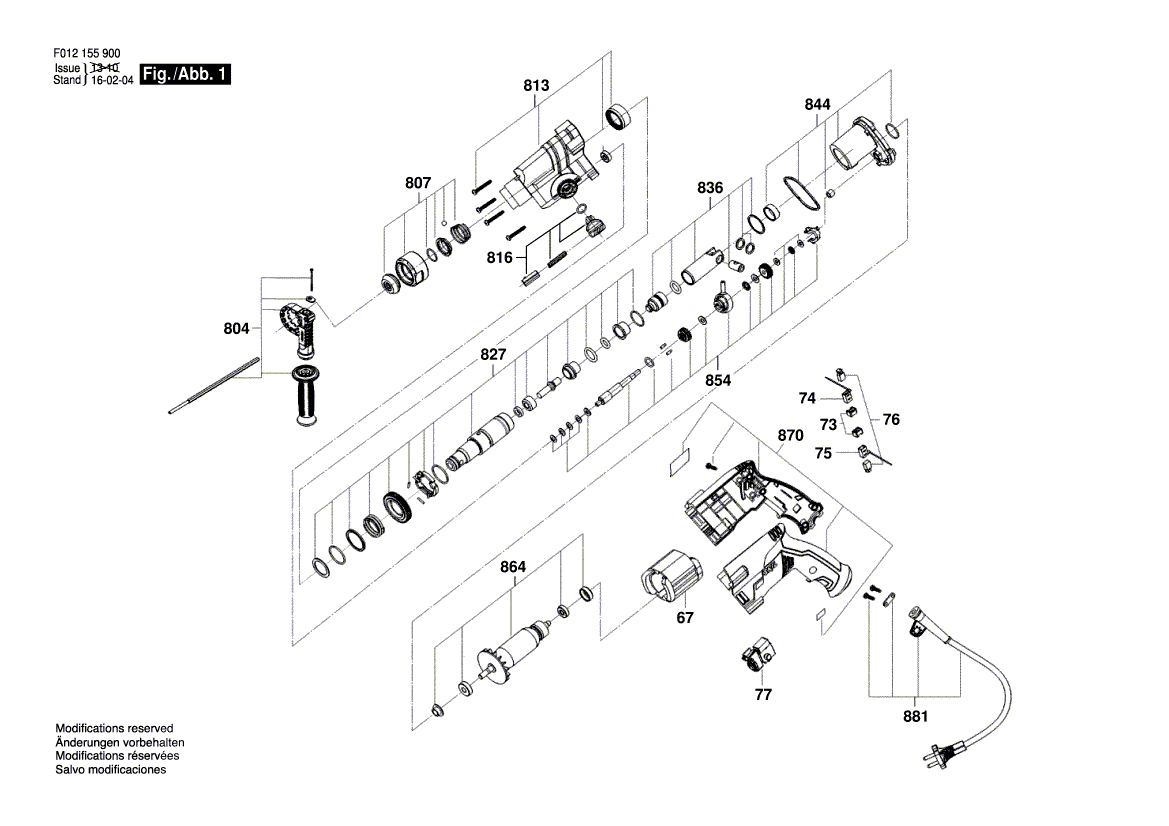 F012 155 900
Issue 13-10
Stand 16-02-04
Fig./Abb. 1

813
844
807
836
816
804
827
854
74
73
76
75
870
864
67
77
881

Modifications reserved
Änderungen vorbehalten
Modifications réservées
Salvo modificaciones