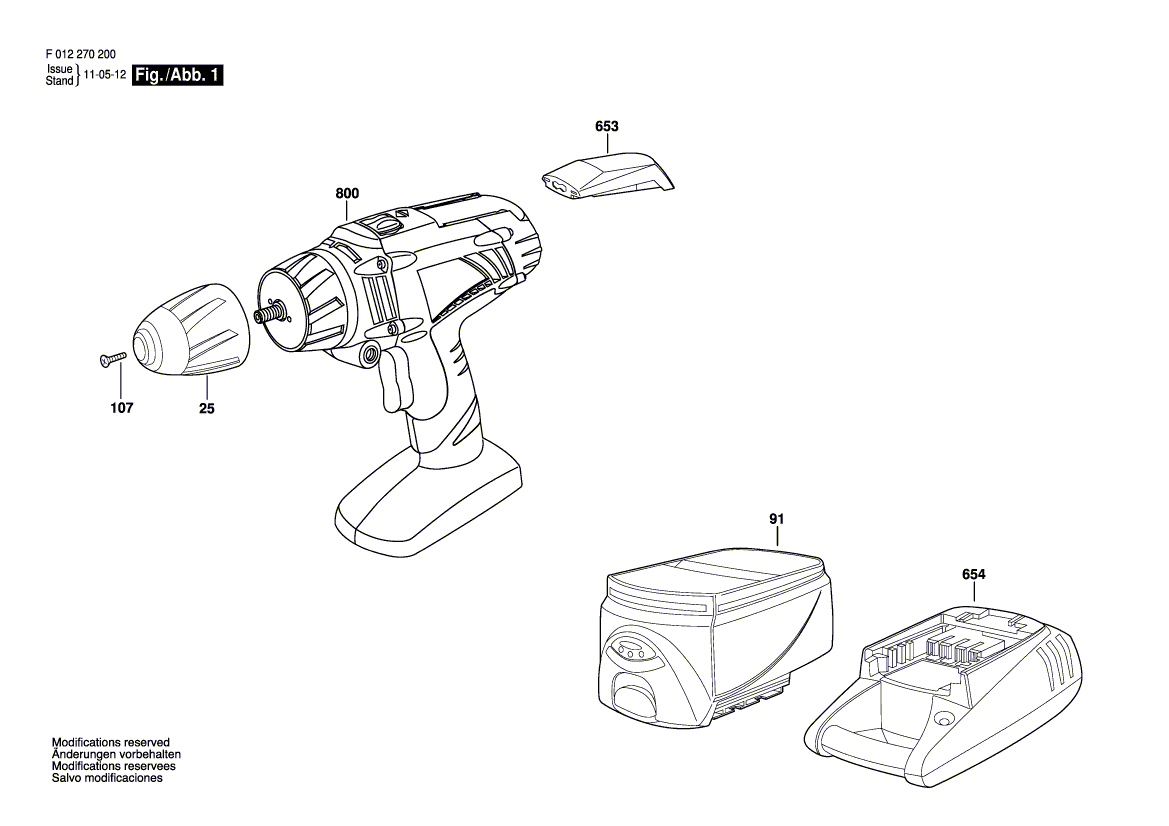 F 012 270 200
Issue
Stand } 11-05-12 Fig./Abb. 1

653

800

107

25

91

654

Modifications reserved
Änderungen vorbehalten
Modifications reservees
Salvo modificaciones