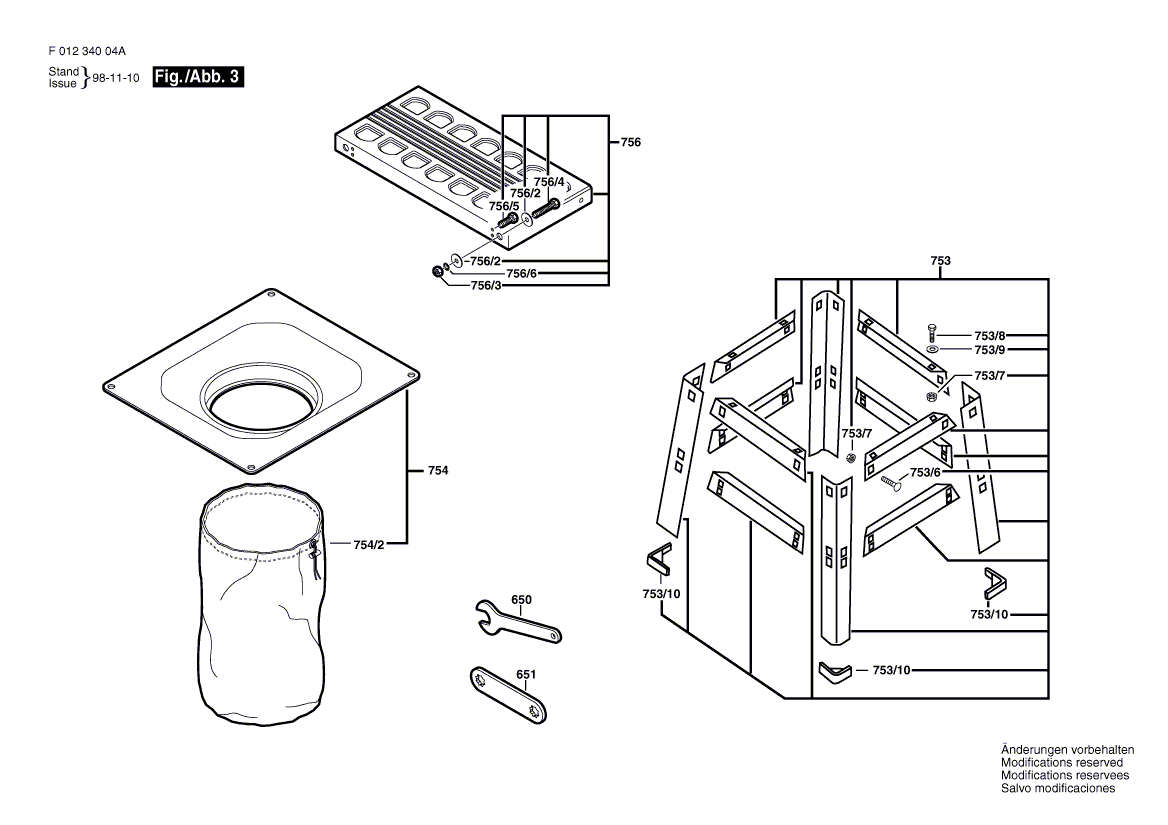 F 012 340 04A

Stand
Issue } 98-11-10

Fig./Abb. 3

756
756/4
756/2
756/5
756/2
756/6
756/3

753
753/8
753/9
753/7
753/7
753/6
753/10
753/10
753/10

754
754/2

650
651

Änderungen vorbehalten
Modifications reserved
Modifications reservees
Salvo modificaciones