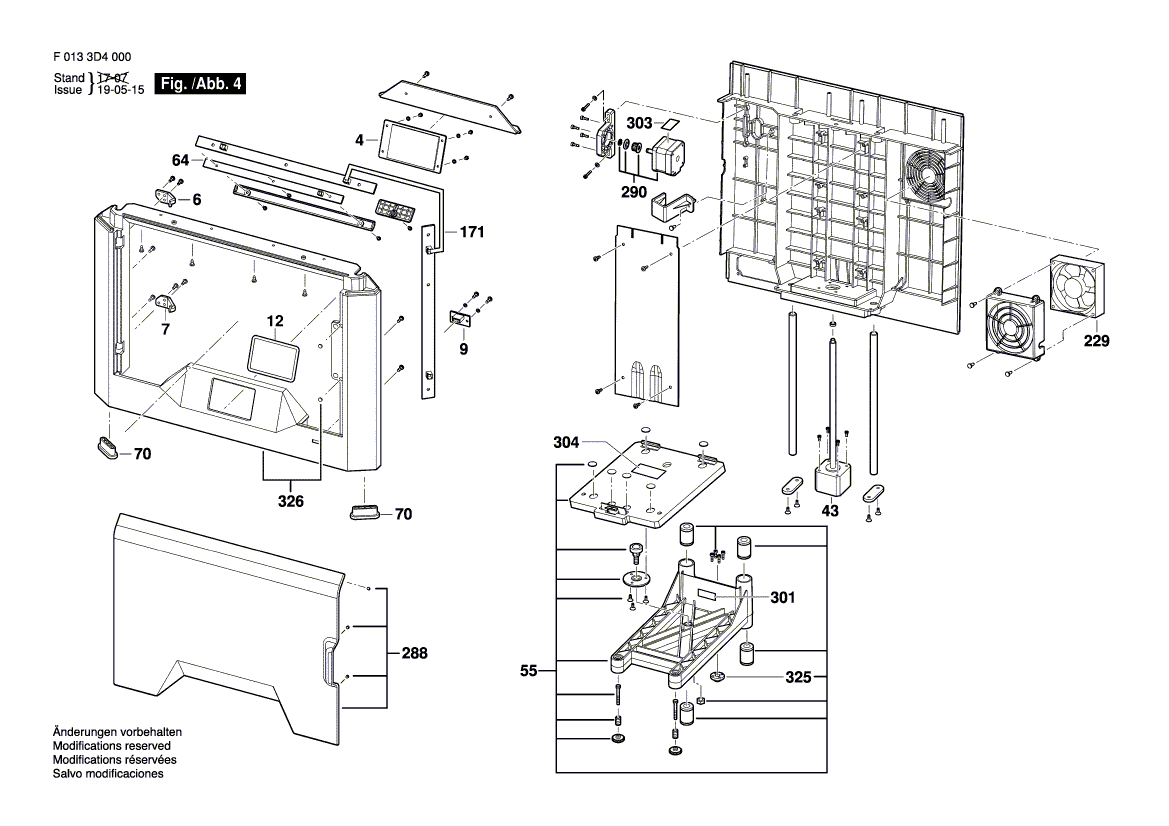 F 013 3D4 000

Stand } 17-07
Issue } 19-05-15

Fig. /Abb. 4

4
64
6
171
7
12
9
70
326
70
288
303
290
229
304
43
301
55
325

Änderungen vorbehalten
Modifications reserved
Modifications réservées
Salvo modificaciones