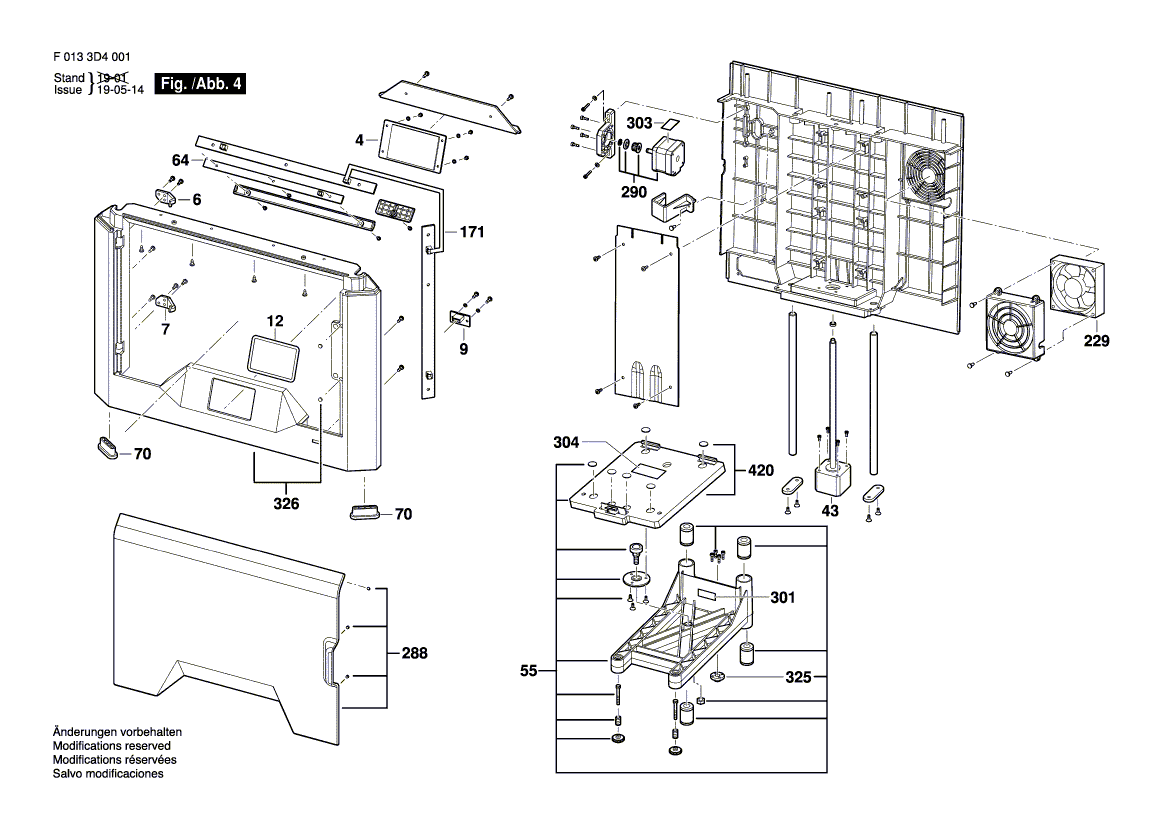 F 013 3D4 001

Stand } 19-01
Issue } 19-05-14

Fig. /Abb. 4

4
64
6
171
7
12
9
70
326
70
288

303
290
229
304
420
43
301
55
325

Änderungen vorbehalten
Modifications reserved
Modifications réservées
Salvo modificaciones