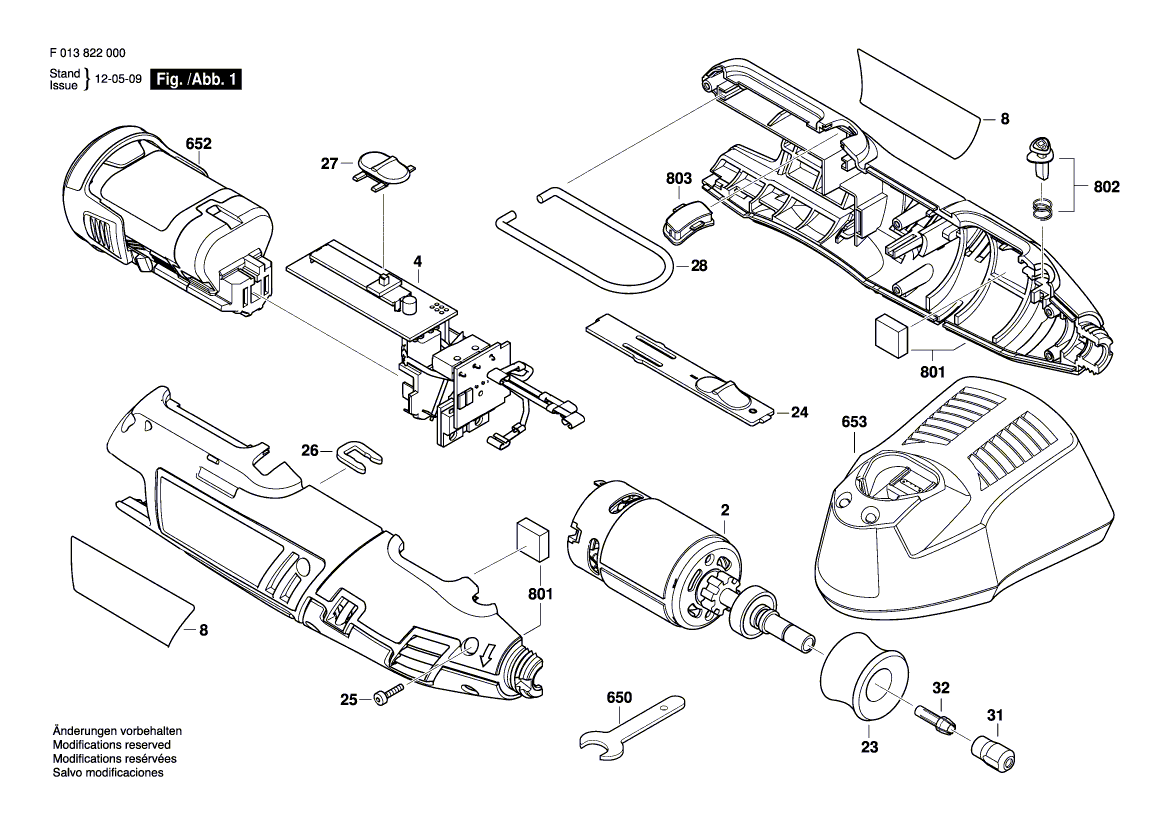 F 013 822 000

Stand
Issue } 12-05-09 Fig. /Abb. 1

652
27
4
803
28
8
802
801
24
653
26
2
801
8
25
650
23
32
31

Änderungen vorbehalten
Modifications reserved
Modifications resérvées
Salvo modificaciones