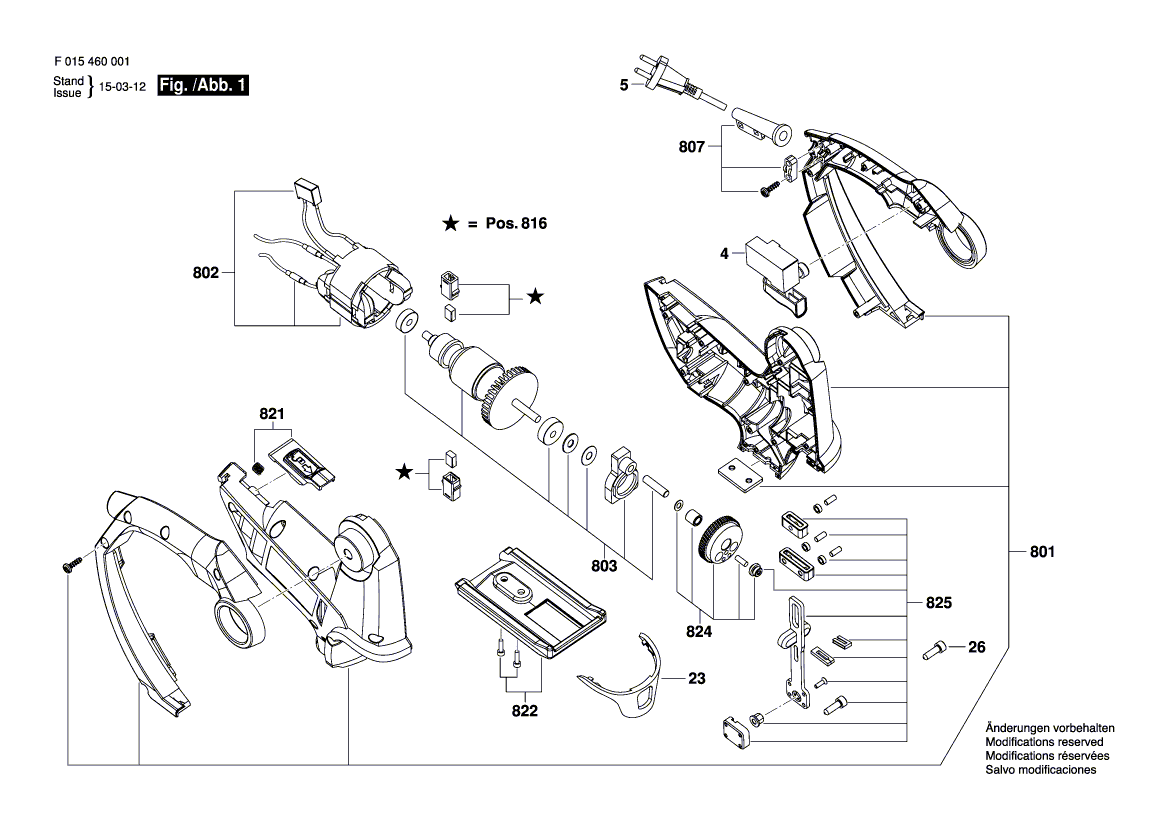 F 015 460 001

Stand
Issue } 15-03-12 Fig. /Abb. 1

5

807

★ = Pos. 816

802

4

★

821

★

803

824

825

801

26

23

822

Änderungen vorbehalten
Modifications reserved
Modifications réservées
Salvo modificaciones