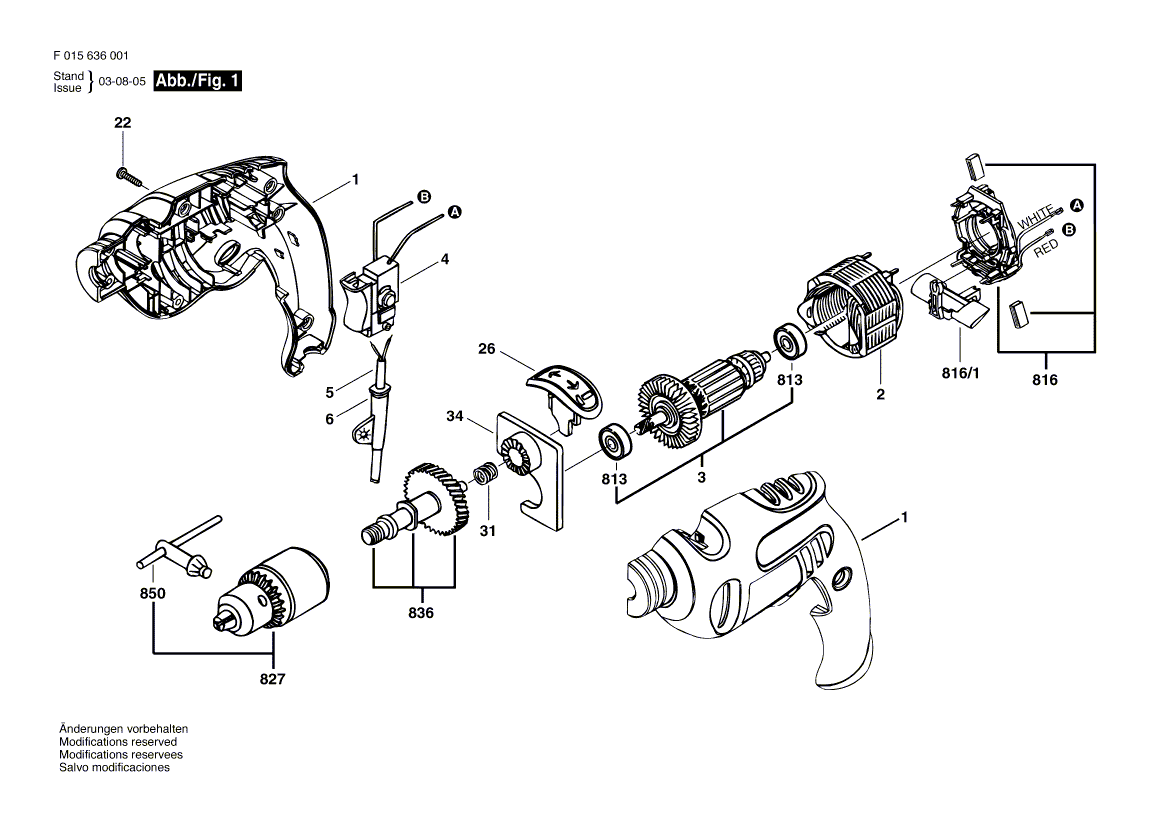 F 015 636 001

Stand
Issue } 03-08-05 Abb./Fig. 1

22

1

B

A

4

5

6

26

34

31

836

850

827

813

3

813

2

816/1

816

WHITE A

RED B

1

Änderungen vorbehalten
Modifications reserved
Modifications reservees
Salvo modificaciones