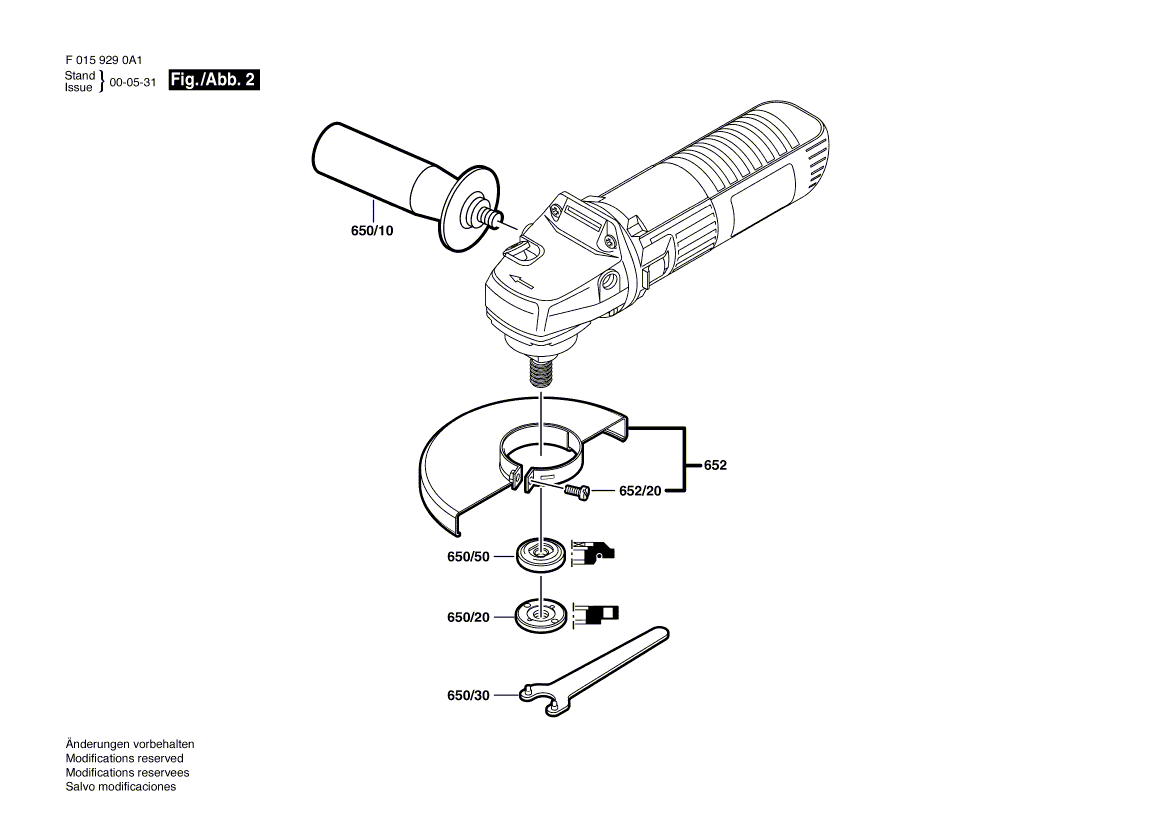 F 015 929 0A1
Stand
Issue } 00-05-31 Fig./Abb. 2

650/10

652

652/20

650/50

650/20

650/30

Änderungen vorbehalten
Modifications reserved
Modifications reservees
Salvo modificaciones