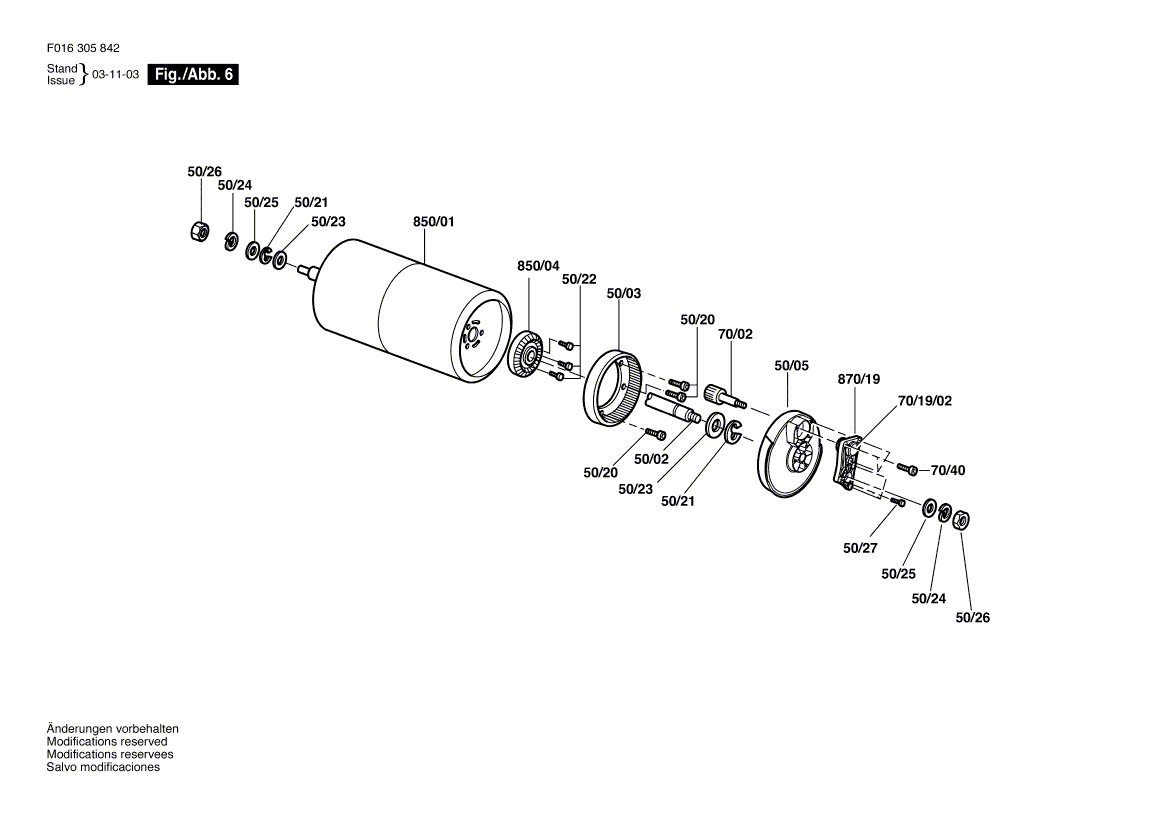 F016 305 842

Stand
Issue } 03-11-03 Fig./Abb. 6

50/26
50/24
50/25
50/21
50/23
850/01
850/04
50/22
50/03
50/20
70/02
50/05
870/19
70/19/02
70/40
50/20
50/02
50/23
50/21
50/27
50/25
50/24
50/26

Änderungen vorbehalten
Modifications reserved
Modifications reservees
Salvo modificaciones