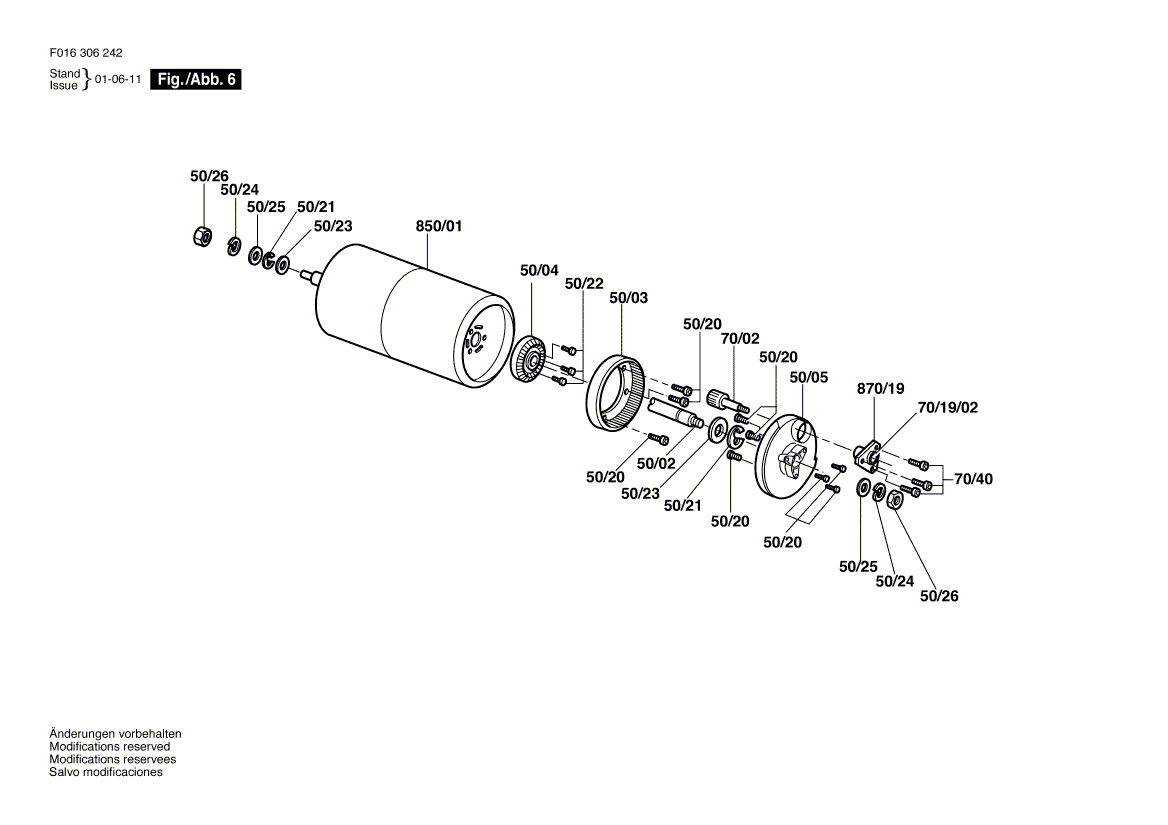 F016 306 242

Stand
Issue } 01-06-11 Fig./Abb. 6

50/26
50/24
50/25
50/21
50/23
850/01
50/04
50/22
50/03
50/20
70/02
50/20
50/05
870/19
70/19/02
70/40
50/20
50/02
50/23
50/21
50/20
50/20
50/25
50/24
50/26

Änderungen vorbehalten
Modifications reserved
Modifications reservees
Salvo modificaciones