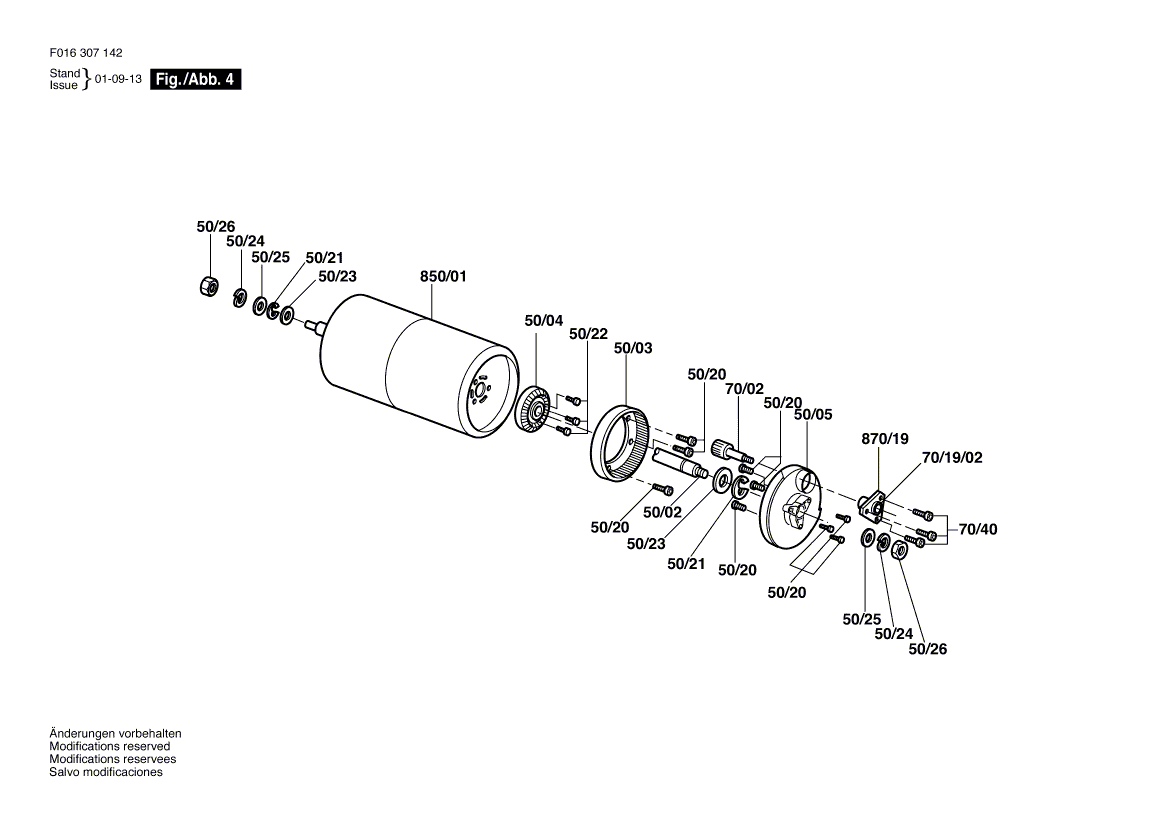 F016 307 142

Stand
Issue } 01-09-13 Fig./Abb. 4

50/26
50/24
50/25
50/21
50/23
850/01
50/04
50/22
50/03
50/20
70/02
50/20
50/05
870/19
70/19/02
70/40
50/20
50/02
50/23
50/21
50/20
50/20
50/25
50/24
50/26

Änderungen vorbehalten
Modifications reserved
Modifications reservees
Salvo modificaciones