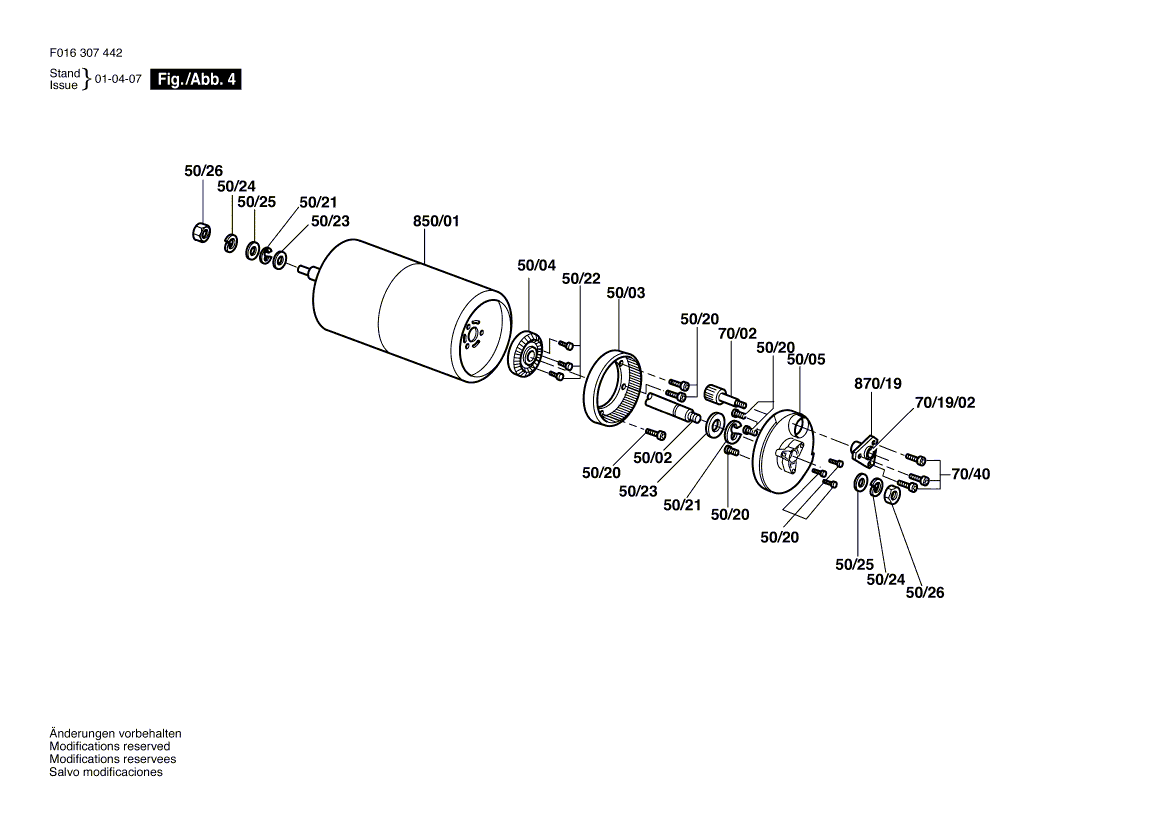 F016 307 442

Stand
Issue } 01-04-07 Fig./Abb. 4

50/26
50/24
50/25
50/21
50/23
850/01
50/04
50/22
50/03
50/20
70/02
50/20
50/05
870/19
70/19/02
70/40
50/20
50/02
50/23
50/21
50/20
50/20
50/25
50/24
50/26

Änderungen vorbehalten
Modifications reserved
Modifications reservees
Salvo modificaciones