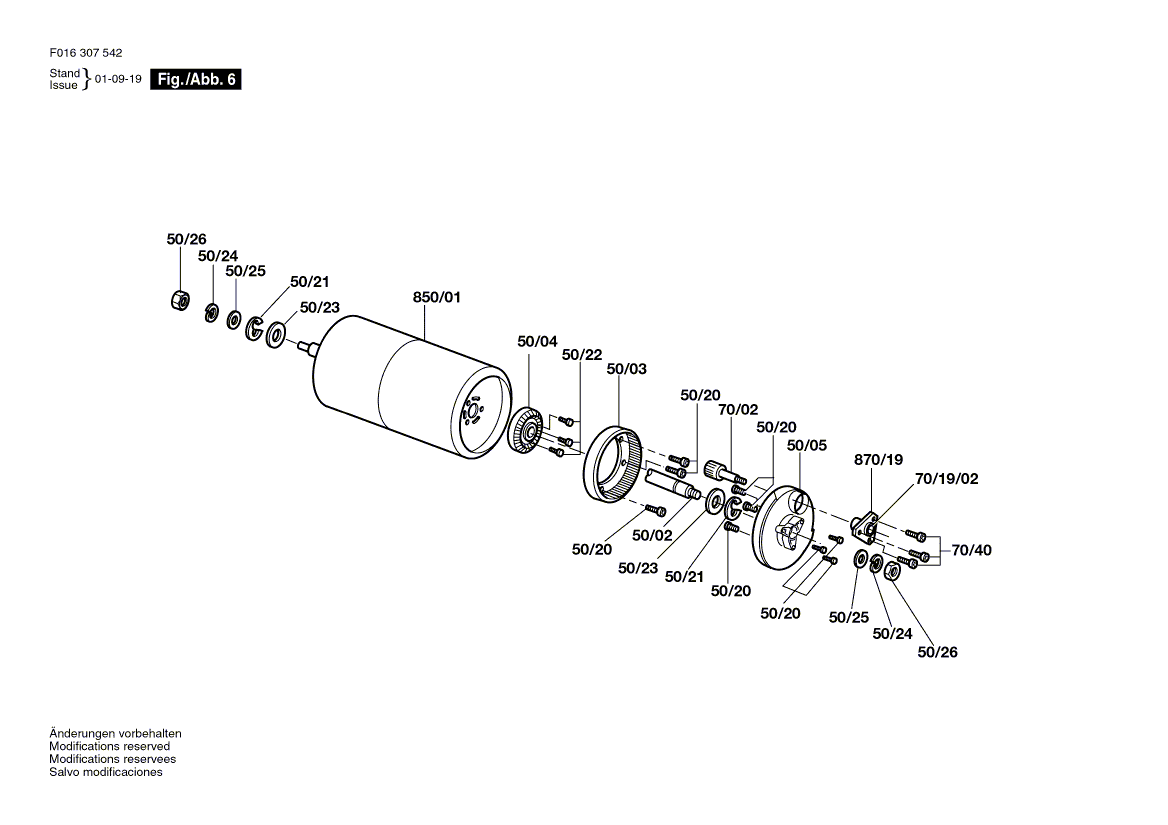 F016 307 542

Stand
Issue } 01-09-19 Fig./Abb. 6

50/26
50/24
50/25
50/21
50/23
850/01
50/04
50/22
50/03
50/20
70/02
50/20
50/05
870/19
70/19/02
70/40
50/20
50/02
50/23
50/21
50/20
50/20
50/25
50/24
50/26

Änderungen vorbehalten
Modifications reserved
Modifications reservees
Salvo modificaciones