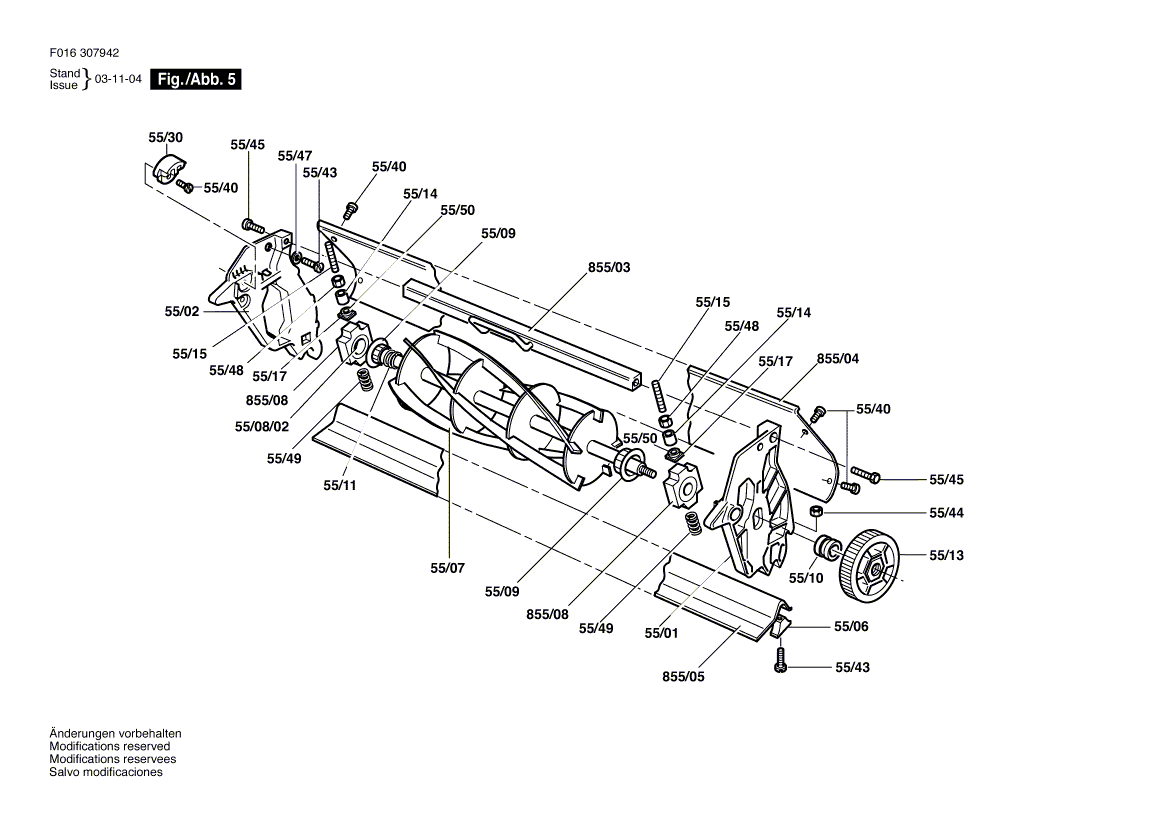 F016 307942

Stand
Issue } 03-11-04 Fig./Abb. 5

55/30
55/45
55/47
55/43
55/40
55/40
55/14
55/50
55/09
855/03
55/02
55/15
55/48
55/17
855/08
55/08/02
55/49
55/11
55/15
55/48
55/14
55/17
855/04
55/40
55/50
55/45
55/44
55/13
55/10
55/07
55/09
855/08
55/49
55/01
55/06
855/05
55/43

Änderungen vorbehalten
Modifications reserved
Modifications reservees
Salvo modificaciones