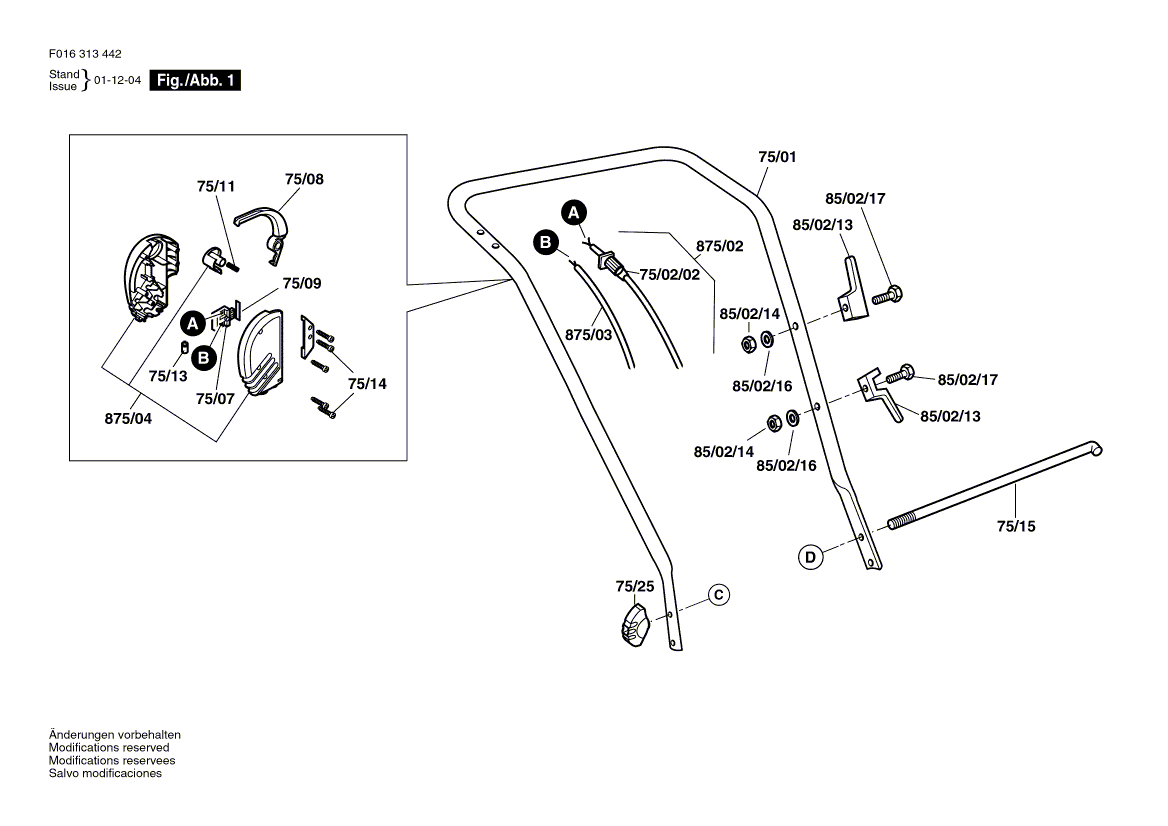 F016 313 442

Stand
Issue } 01-12-04 Fig./Abb. 1

75/11
75/08
75/09
A
B
75/13
75/07
75/14
875/04

75/01
A
B
875/02
75/02/02
875/03
85/02/17
85/02/13
85/02/14
85/02/16
85/02/17
85/02/13
85/02/14
85/02/16
75/15
D
75/25
C

Änderungen vorbehalten
Modifications reserved
Modifications reservees
Salvo modificaciones