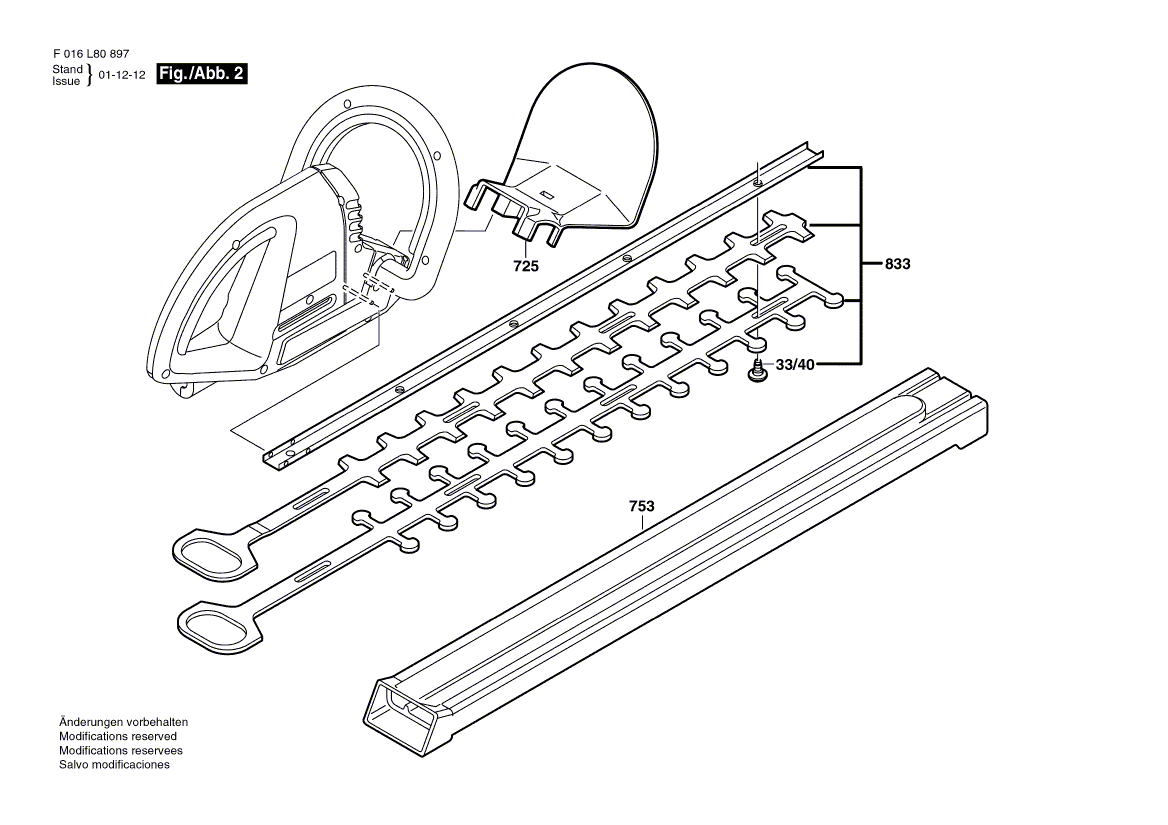 F 016 L80 897
Stand
Issue } 01-12-12 Fig./Abb. 2

725

833

33/40

753

Änderungen vorbehalten
Modifications reserved
Modifications reservees
Salvo modificaciones