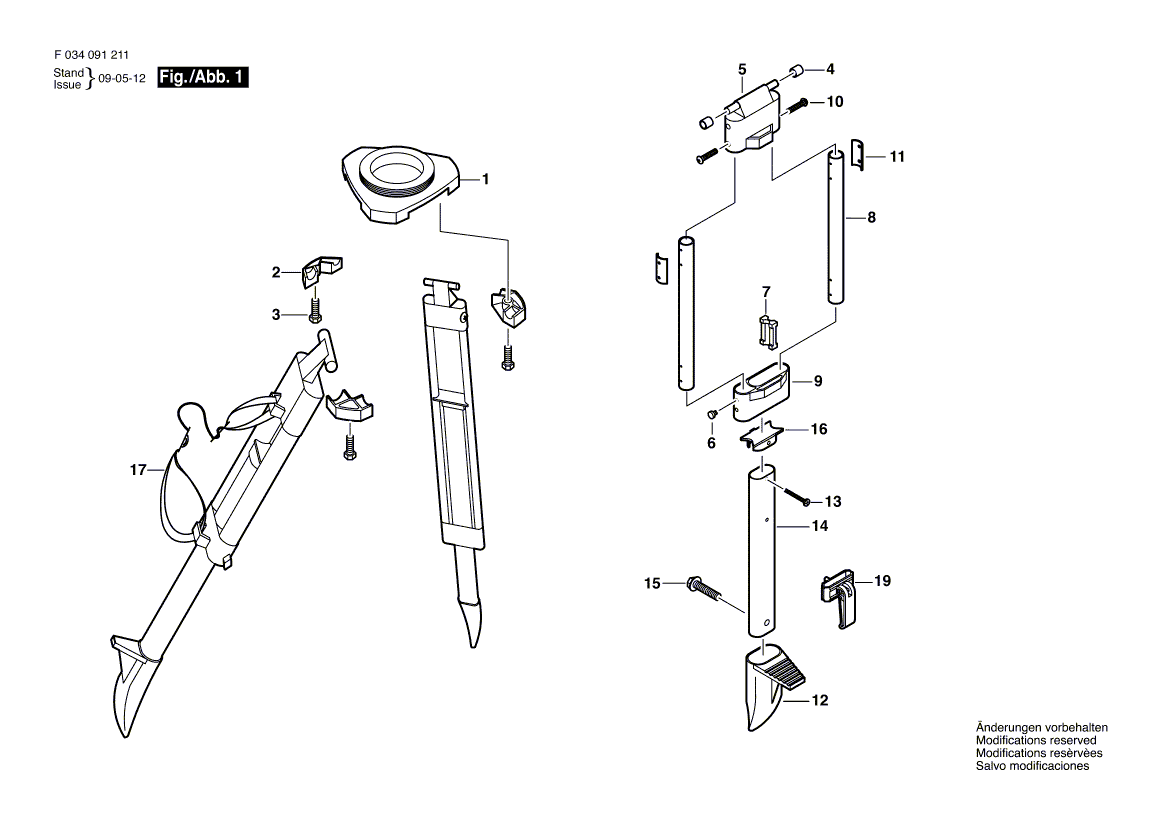 F 034 091 211
Stand
Issue } 09-05-12 Fig./Abb. 1

1
2
3
17

5
4
10
11
8
7
9
6
16
13
14
15
19
12

Änderungen vorbehalten
Modifications reserved
Modifications resèrvèes
Salvo modificaciones