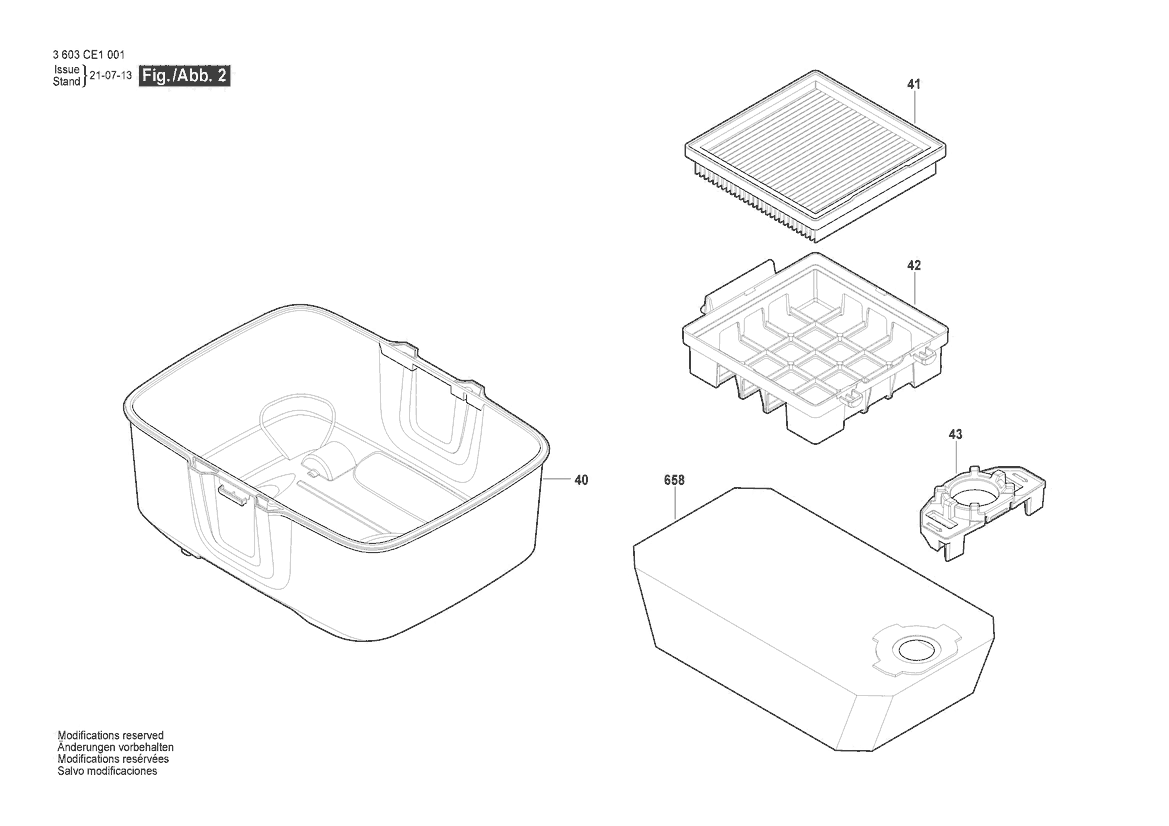 3 603 CE1 001
Issue
Stand } 21-07-13 Fig./Abb. 2

41

42

43

40

658

Modifications reserved
Änderungen vorbehalten
Modifications resérvées
Salvo modificaciones