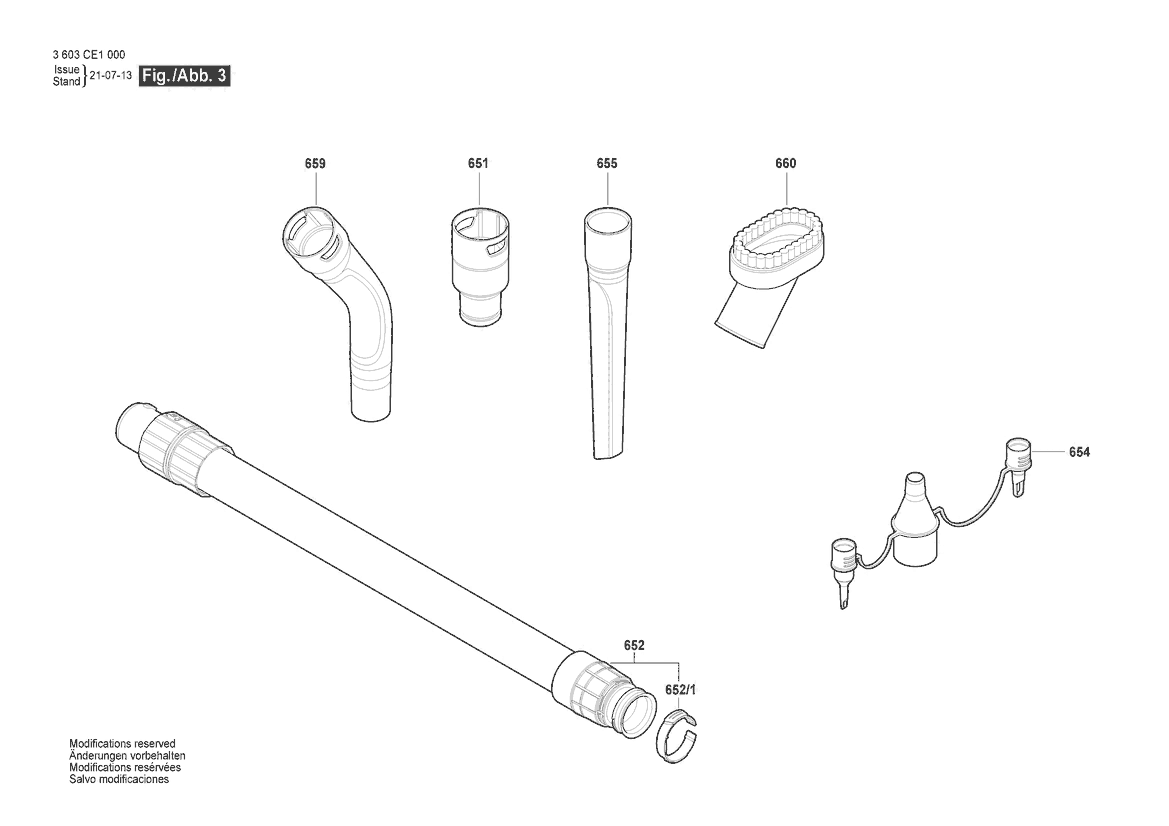 3 603 CE1 000
Issue
Stand } 21-07-13 Fig./Abb. 3

659
651
655
660
654
652
652/1

Modifications reserved
Änderungen vorbehalten
Modifications resérvées
Salvo modificaciones