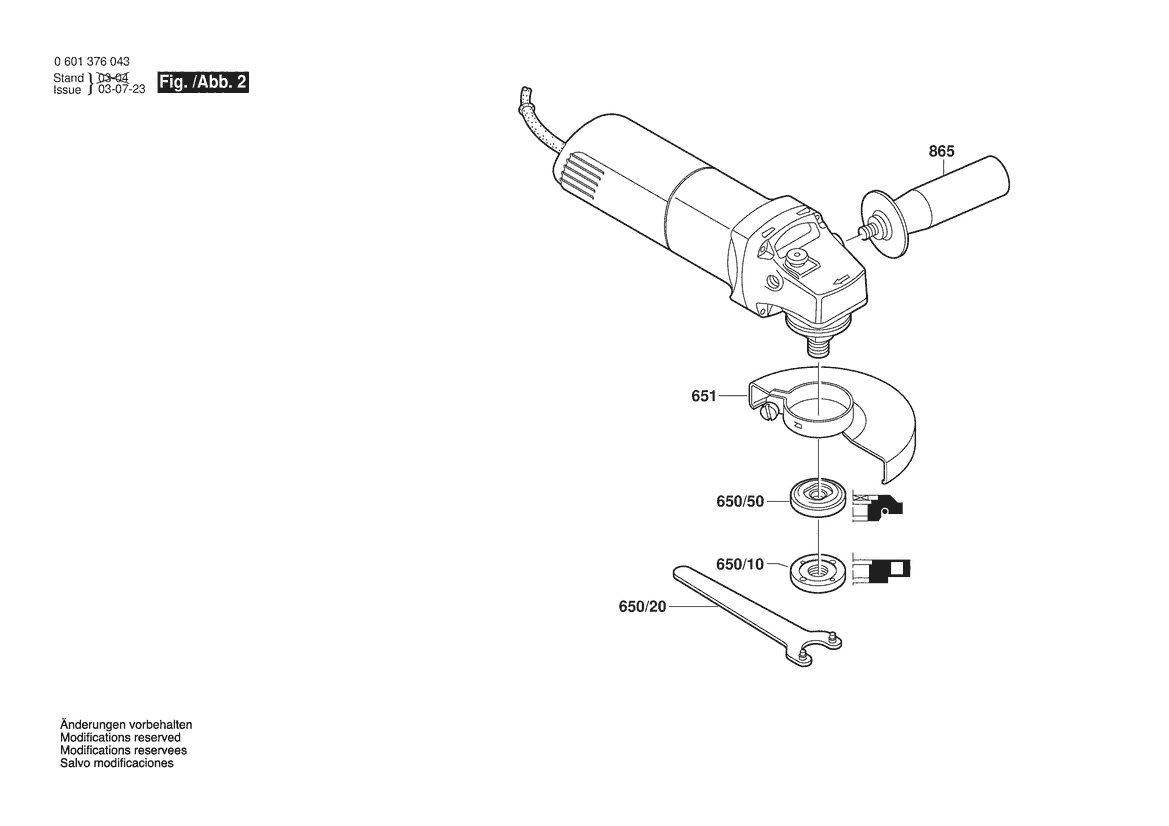 0 601 376 043
Stand } 03-04
Issue } 03-07-23

Fig. /Abb. 2

865

651

650/50

650/10

650/20

Änderungen vorbehalten
Modifications reserved
Modifications reservees
Salvo modificaciones