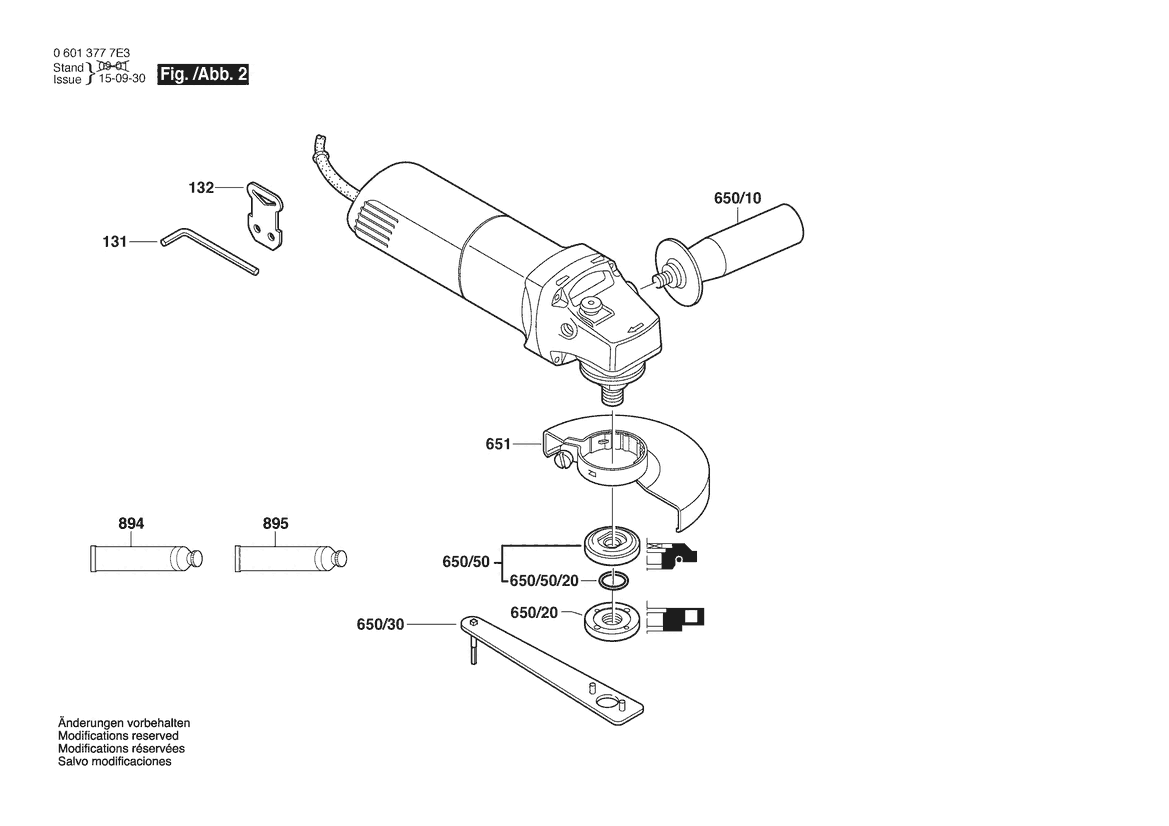 0 601 377 7E3
Stand 09-01
Issue 15-09-30

Fig. /Abb. 2

132
131
650/10
651
894
895
650/50
650/50/20
650/20
650/30

Änderungen vorbehalten
Modifications reserved
Modifications réservées
Salvo modificaciones