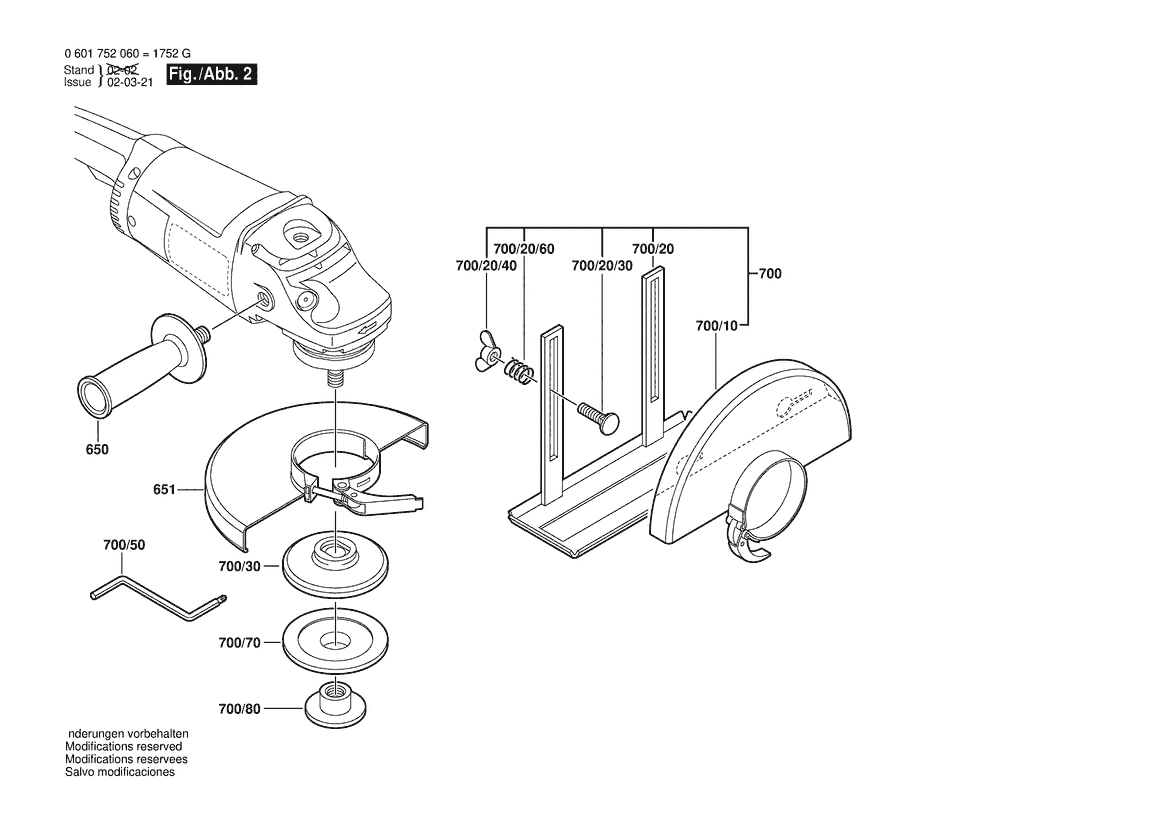 0 601 752 060 = 1752 G
Stand 02-02
Issue 02-03-21
Fig./Abb. 2

700/20/60
700/20
700/20/40
700/20/30
700
700/10
650
651
700/50
700/30
700/70
700/80

nderungen vorbehalten
Modifications reserved
Modifications reservees
Salvo modificaciones