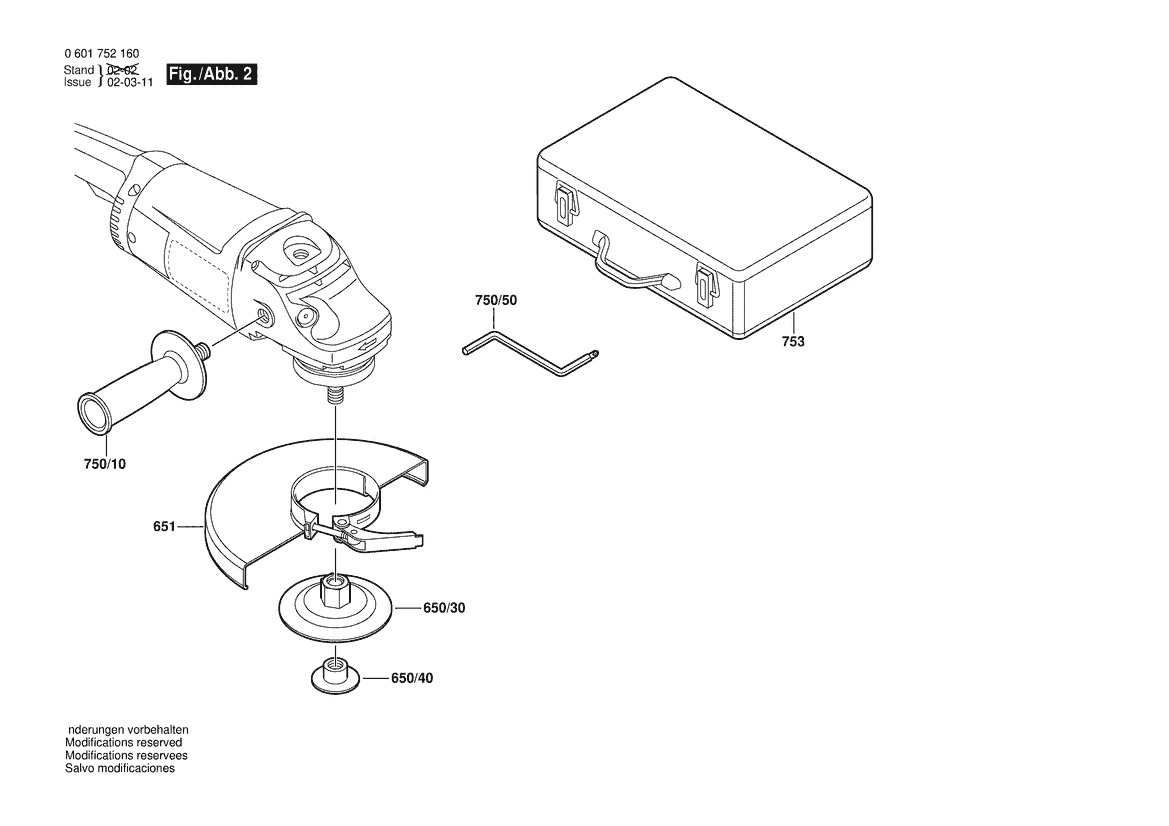 0 601 752 160
Stand } 02-02
Issue } 02-03-11

Fig./Abb. 2

750/50

753

750/10

651

650/30

650/40

nderungen vorbehalten
Modifications reserved
Modifications reservees
Salvo modificaciones