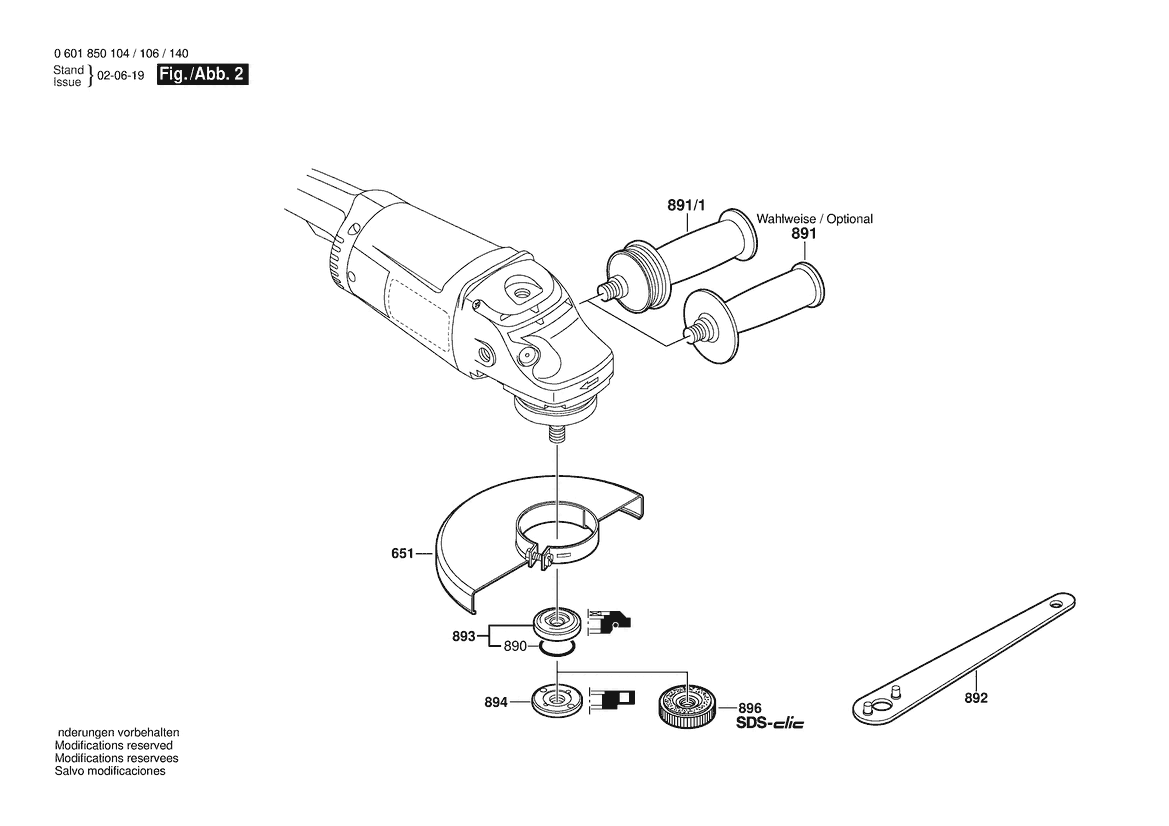 0 601 850 104 / 106 / 140
Stand Issue } 02-06-19 Fig./Abb. 2

891/1
Wahlweise / Optional
891

651

893
890

894

896
SDS-clic

892

nderungen vorbehalten
Modifications reserved
Modifications reservees
Salvo modificaciones