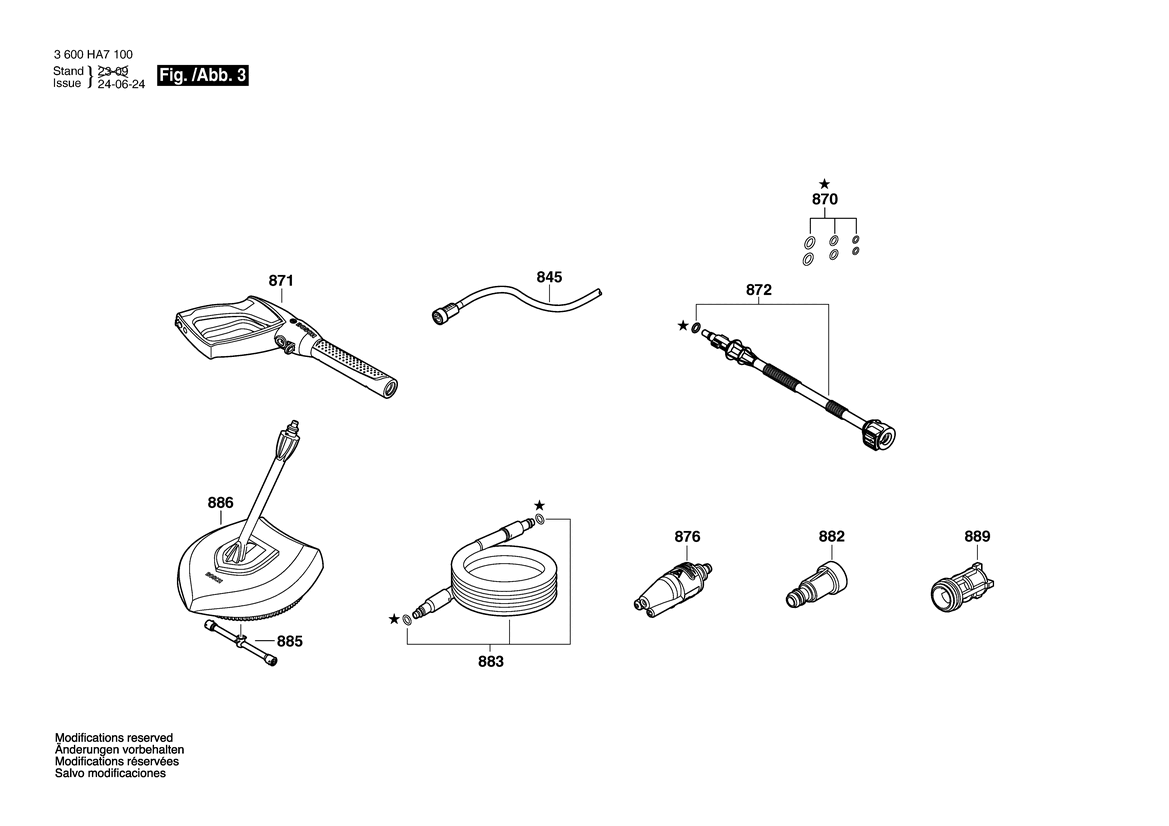 3 600 HA7 100
Stand } 23-09
Issue } 24-06-24
Fig. /Abb. 3

★
870

871

845

872
★

886

★

876

882

889

885

★

883

Modifications reserved
Änderungen vorbehalten
Modifications réservées
Salvo modificaciones