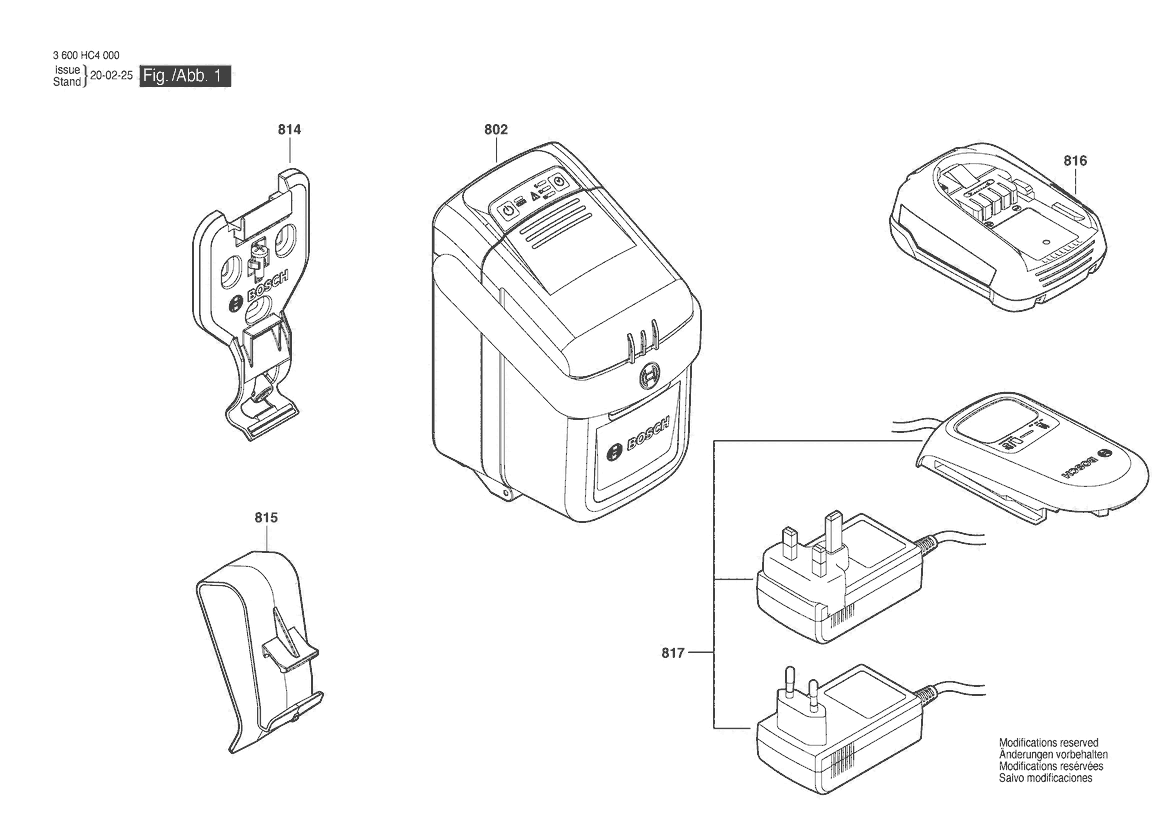 3 600 HC4 000
Issue
Stand } 20-02-25 Fig. /Abb. 1

814

802

816

BOSCH

BOSCH

BOSCH

815

817

Modifications reserved
Änderungen vorbehalten
Modifications resérvées
Salvo modificaciones