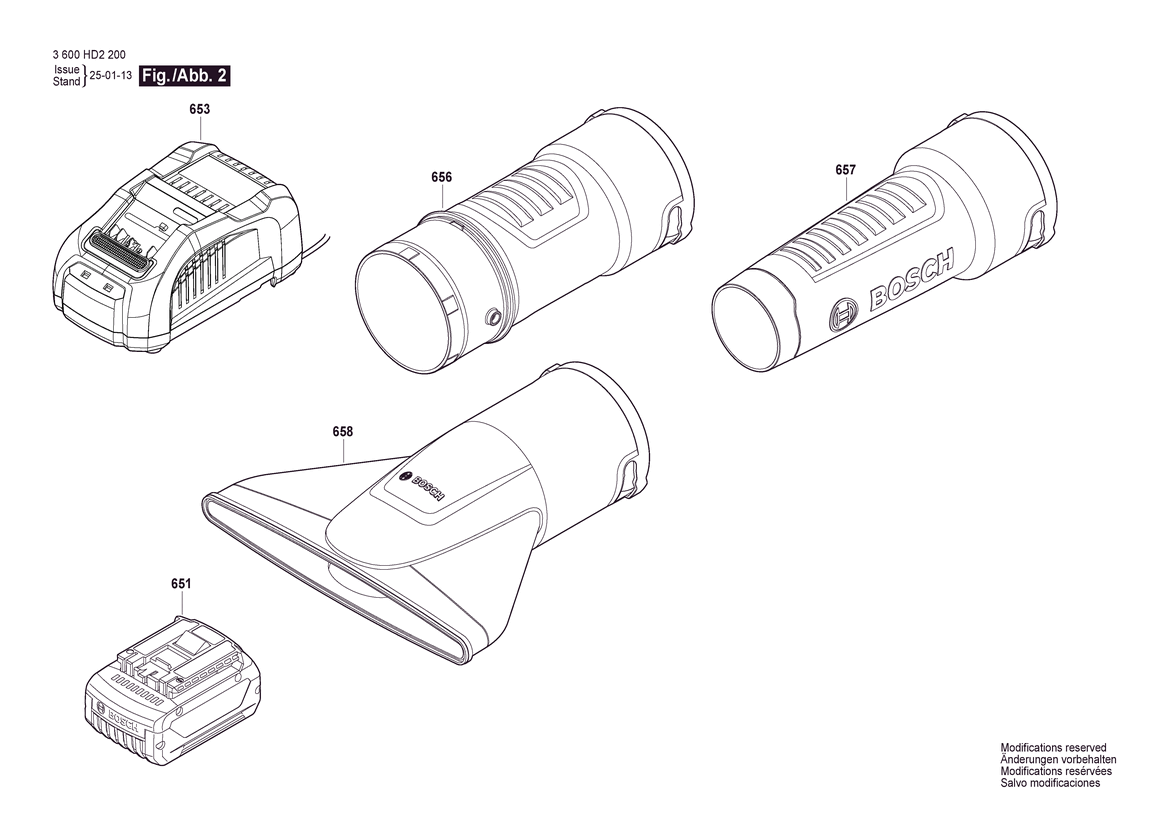 3 600 HD2 200
Issue
Stand } 25-01-13 Fig./Abb. 2

653

656

657

BOSCH

658

BOSCH

651

BOSCH

Modifications reserved
Änderungen vorbehalten
Modifications resérvées
Salvo modificaciones