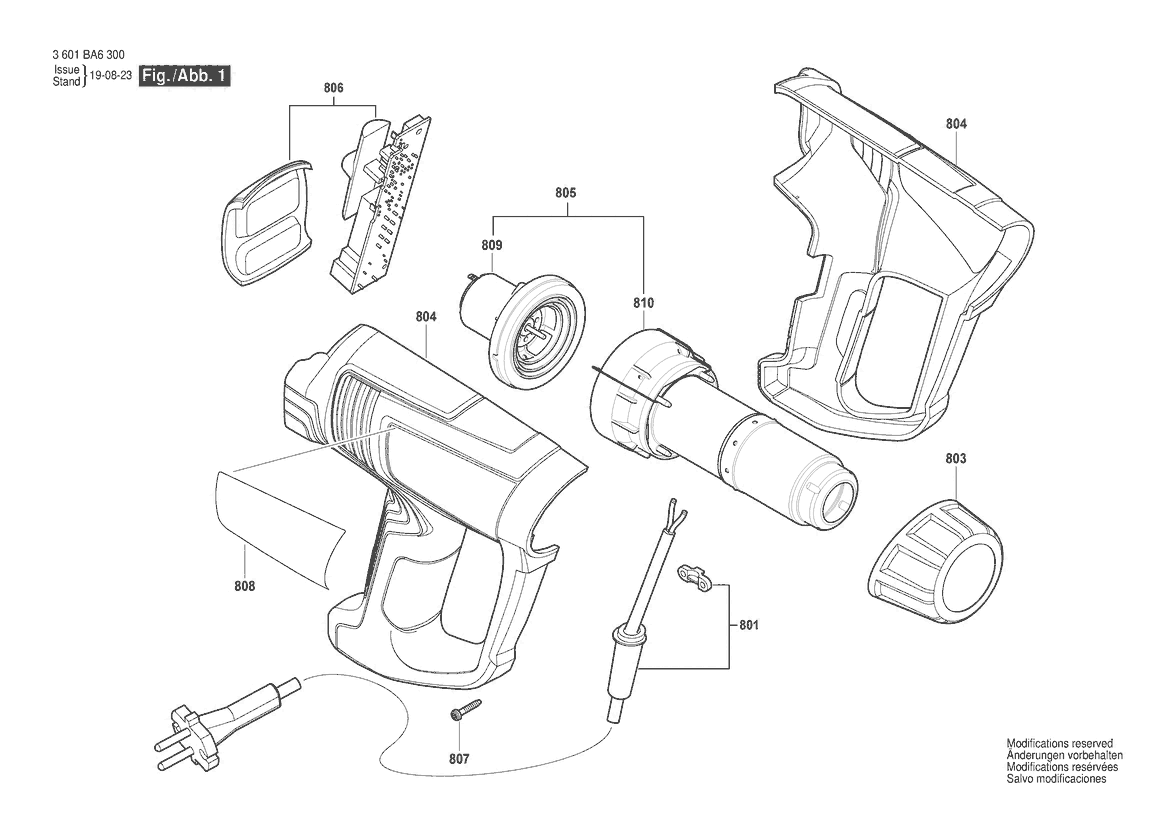 3 601 BA6 300
Issue
Stand } 19-08-23 Fig./Abb. 1

806

804

805

809

810

804

803

808

801

807

Modifications reserved
Änderungen vorbehalten
Modifications resérvées
Salvo modificaciones